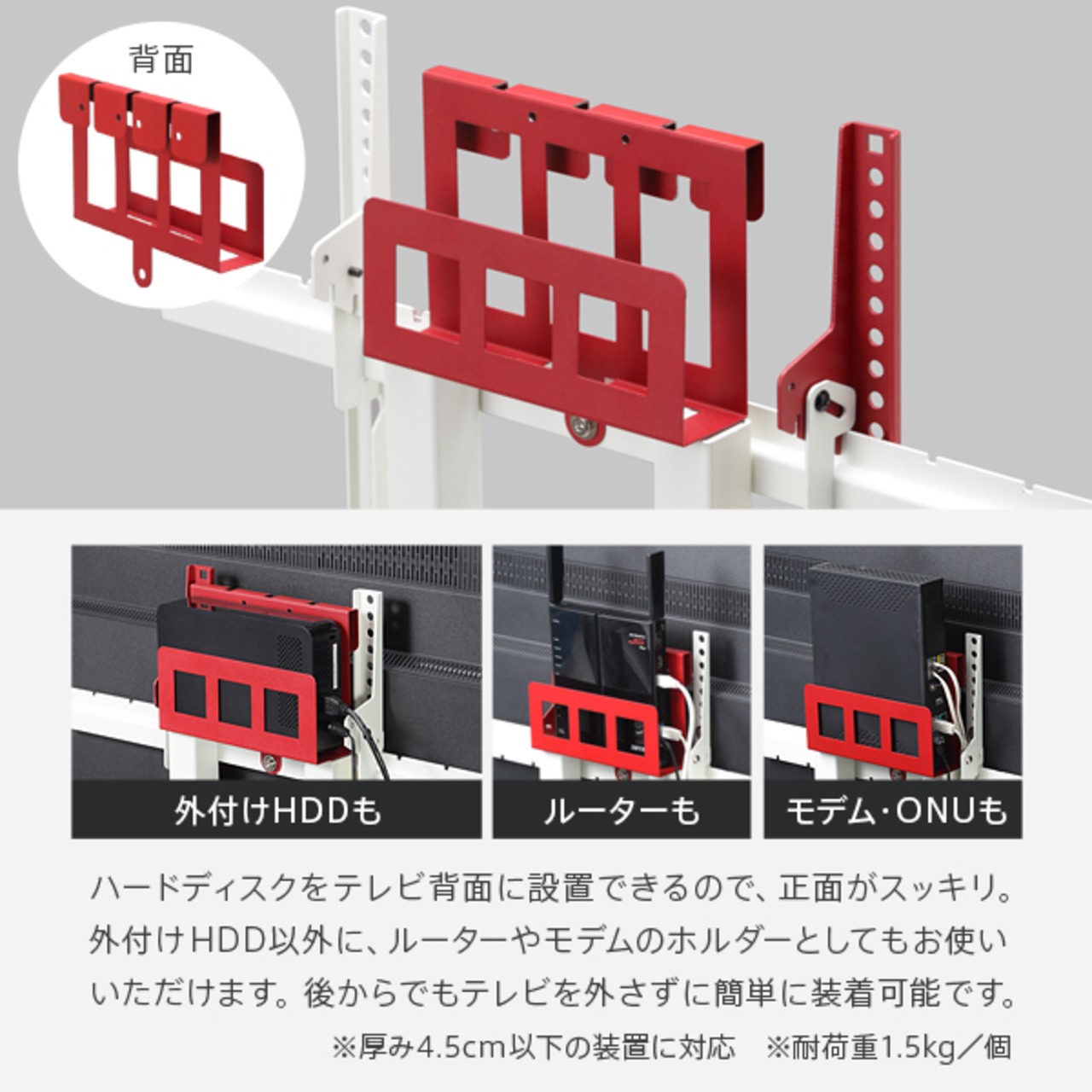 背面

外付けHDDも

ルーターも

モデム・ONUも

ハードディスクをテレビ背面に設置できるので、正面がスッキリ。外付けHDD以外に、ルーターやモデムのホルダーとしてもお使いいただけます。後からでもテレビを外さずに簡単に装着可能です。

※厚み4.5cm以下の装置に対応　※耐荷重1.5kg／個