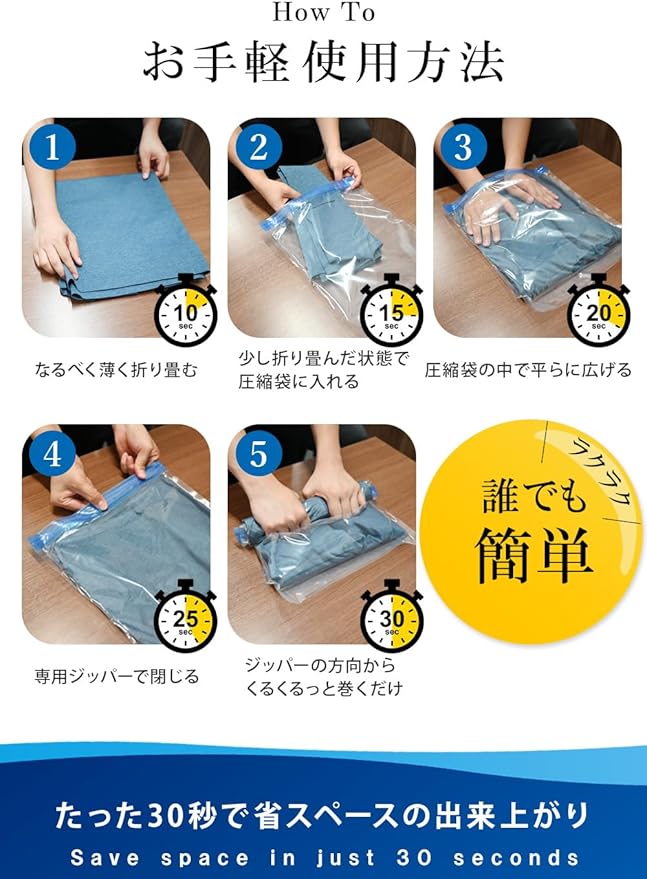 How To

お手軽使用方法

1

10 sec

なるべく薄く折り畳む

2

15 sec

少し折り畳んだ状態で圧縮袋に入れる

3

20 sec

圧縮袋の中で平らに広げる

4

25 sec

専用ジッパーで閉じる

5

30 sec

ジッパーの方向からくるくるっと巻くだけ

ラクラク

誰でも簡単

たった30秒で省スペースの出来上がり

Save space in just 30 seconds