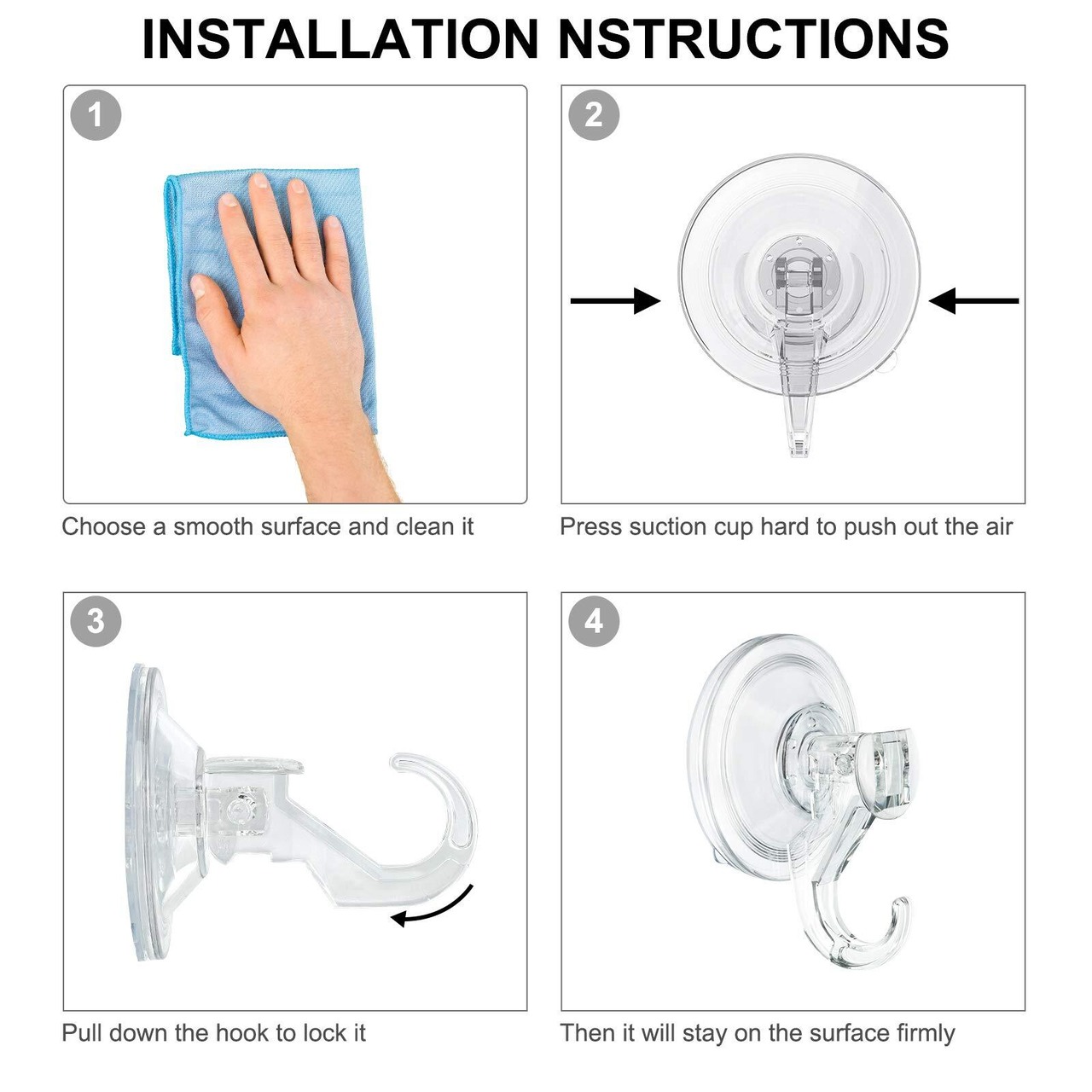 INSTALLATION NSTRUCTIONS

1

Choose a smooth surface and clean it

2

Press suction cup hard to push out the air

3

Pull down the hook to lock it

4

Then it will stay on the surface firmly