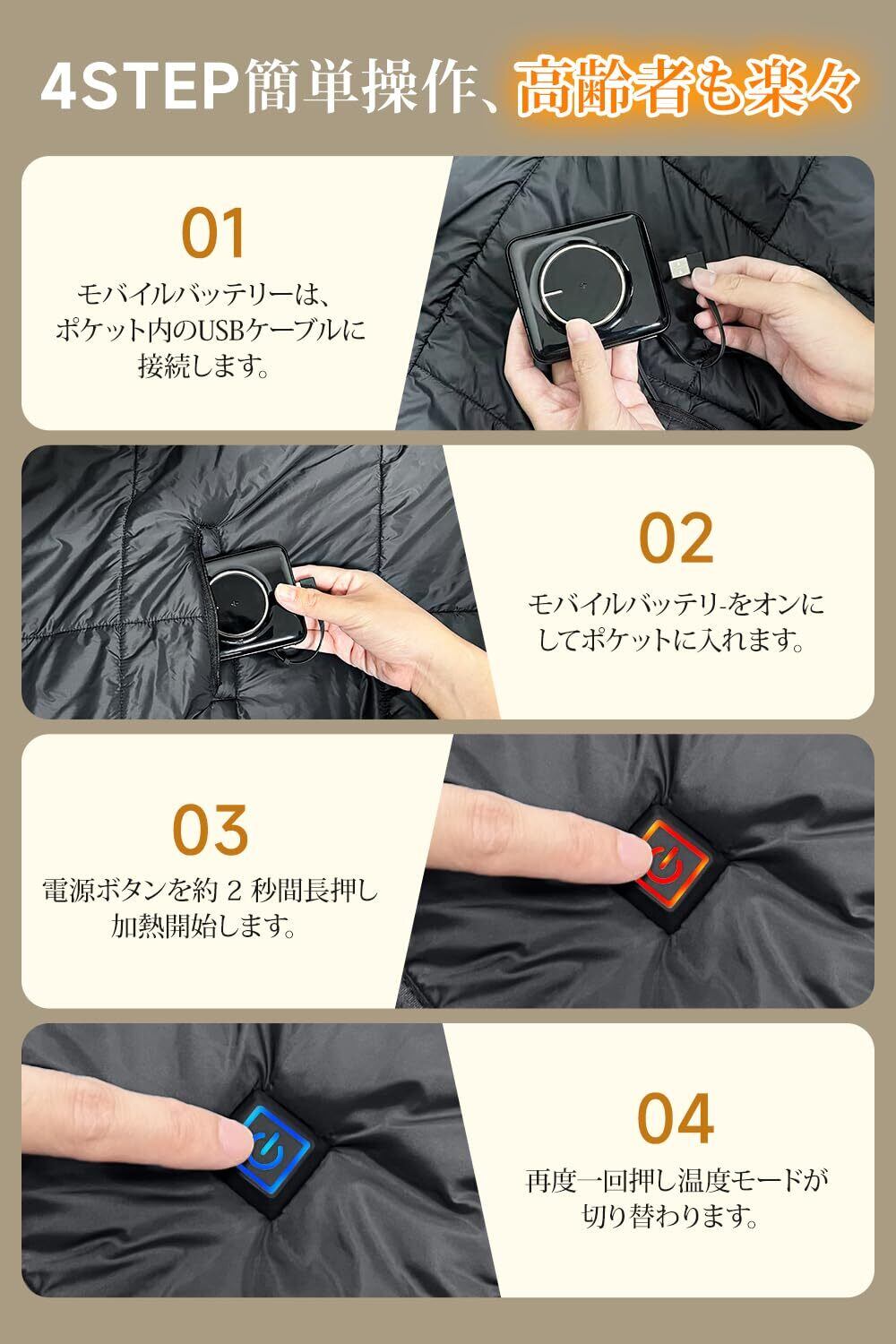 4STEP簡単操作、高齢者も楽々

01

モバイルバッテリーは、ポケット内のUSBケーブルに接続します。

02

モバイルバッテリ-をオンにしてポケットに入れます。

03

電源ボタンを約 2 秒間長押し加熱開始します。

04

再度一回押し温度モードが切り替わります。