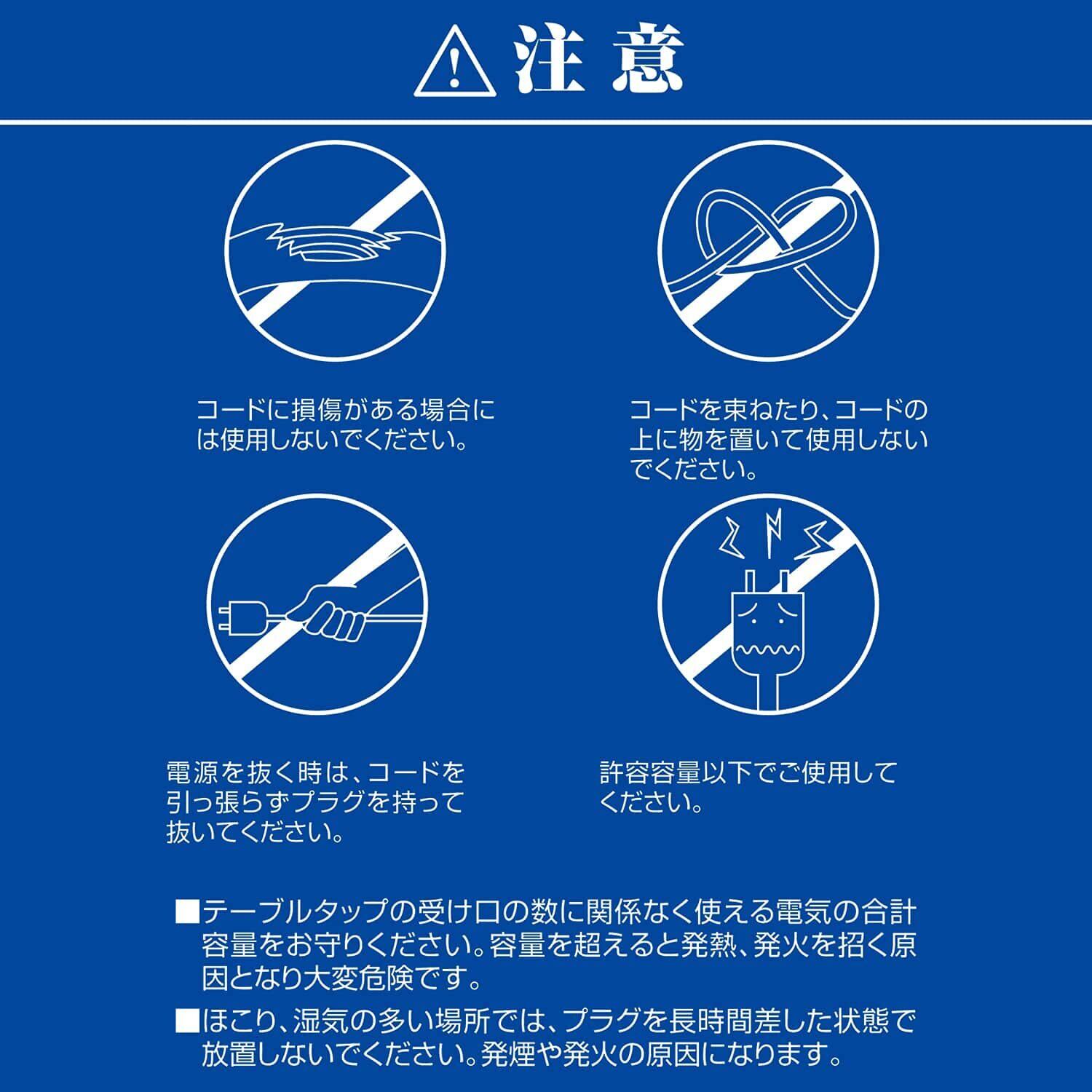 注意

コードに損傷がある場合には使用しないでください。

コードを束ねたり、コードの上に物を置いて使用しないでください。

電源を抜く時は、コードを引っ張らずプラグを持って抜いてください。

許容容量以下でご使用してください。

■テーブルタップの受け口の数に関係なく使える電気の合計容量をお守りください。容量を超えると発熱、発火を招く原因となり大変危険です。

■ほこり、湿気の多い場所では、プラグを長時間差した状態で放置しないでください。発煙や発火の原因になります。