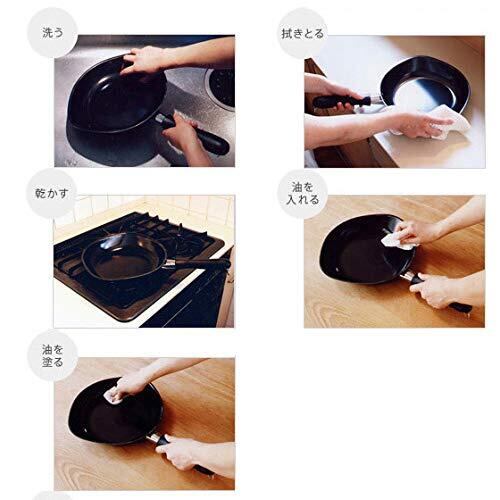 洗う

拭きとる

乾かす

油を入れる

油を塗る