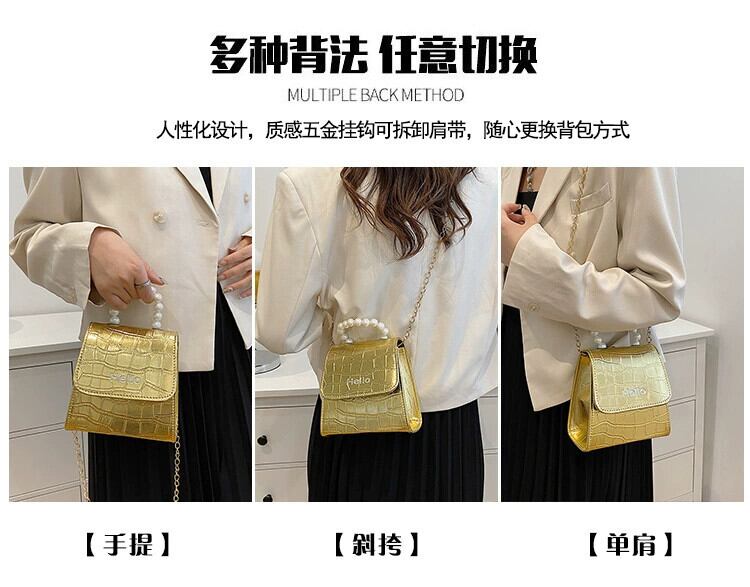 多种背法 任意切换

MULTIPLE BACK METHOD

人性化设计，质感五金挂钩可拆卸肩带，随心更换背包方式

Hello

Hello

Hello

【手提】

【斜挎】

【单肩】