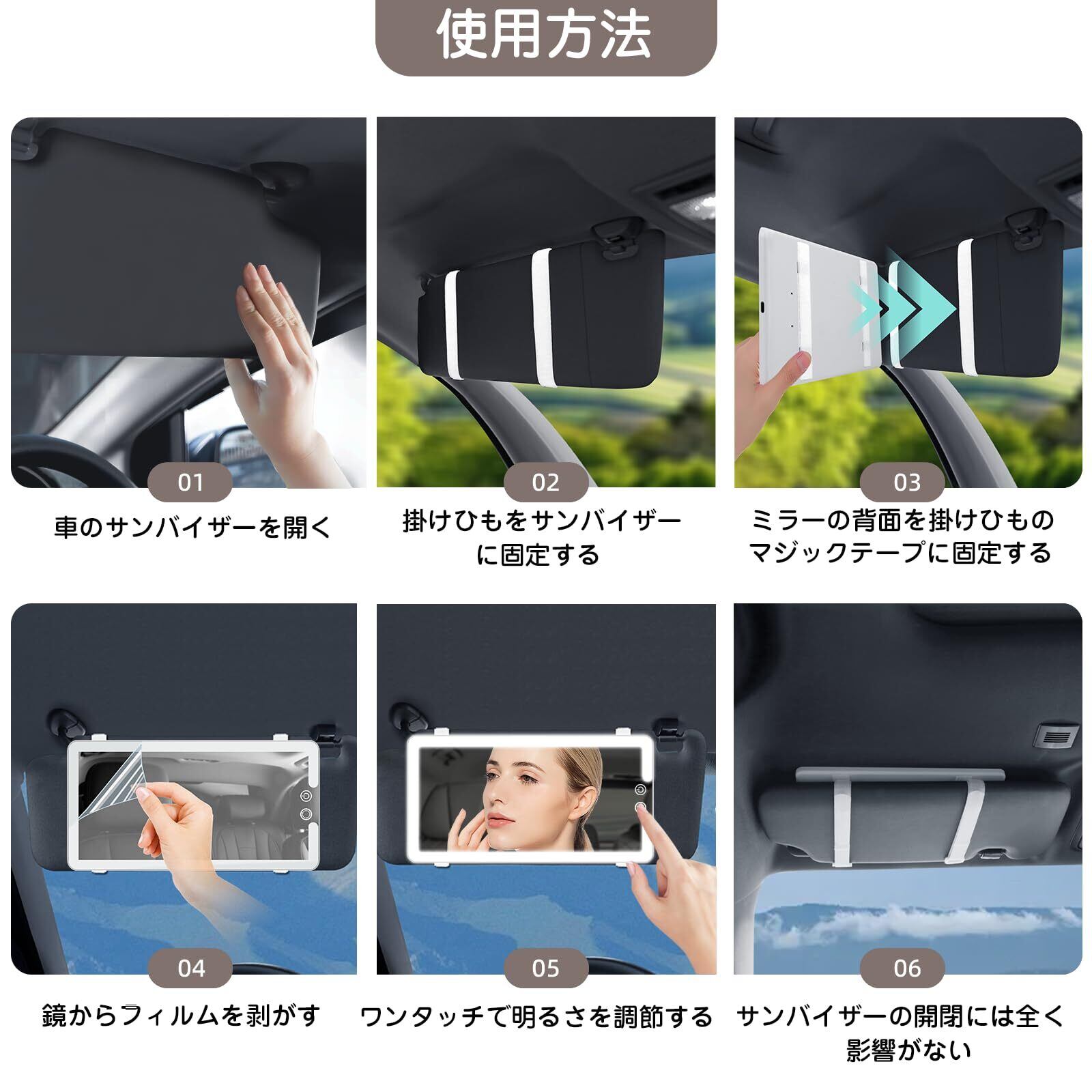 使用方法

01
車のサンバイザーを開く

02
掛けひもをサンバイザーに固定する

03
ミラーの背面を掛けひものマジックテープに固定する

04
鏡からフィルムを剥がす

05
ワンタッチで明るさを調節する

06
サンバイザーの開閉には全く影響がない