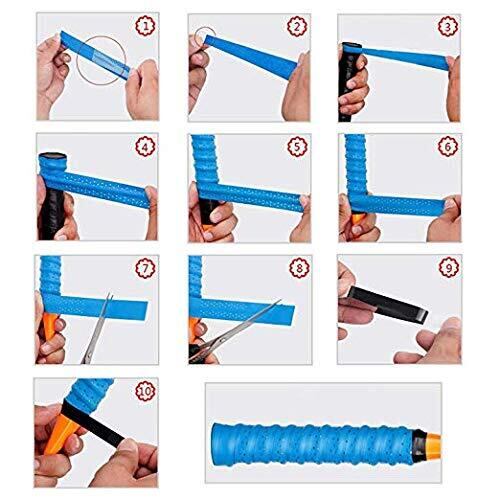 1

2

3

4

5

6

7

8

9

10