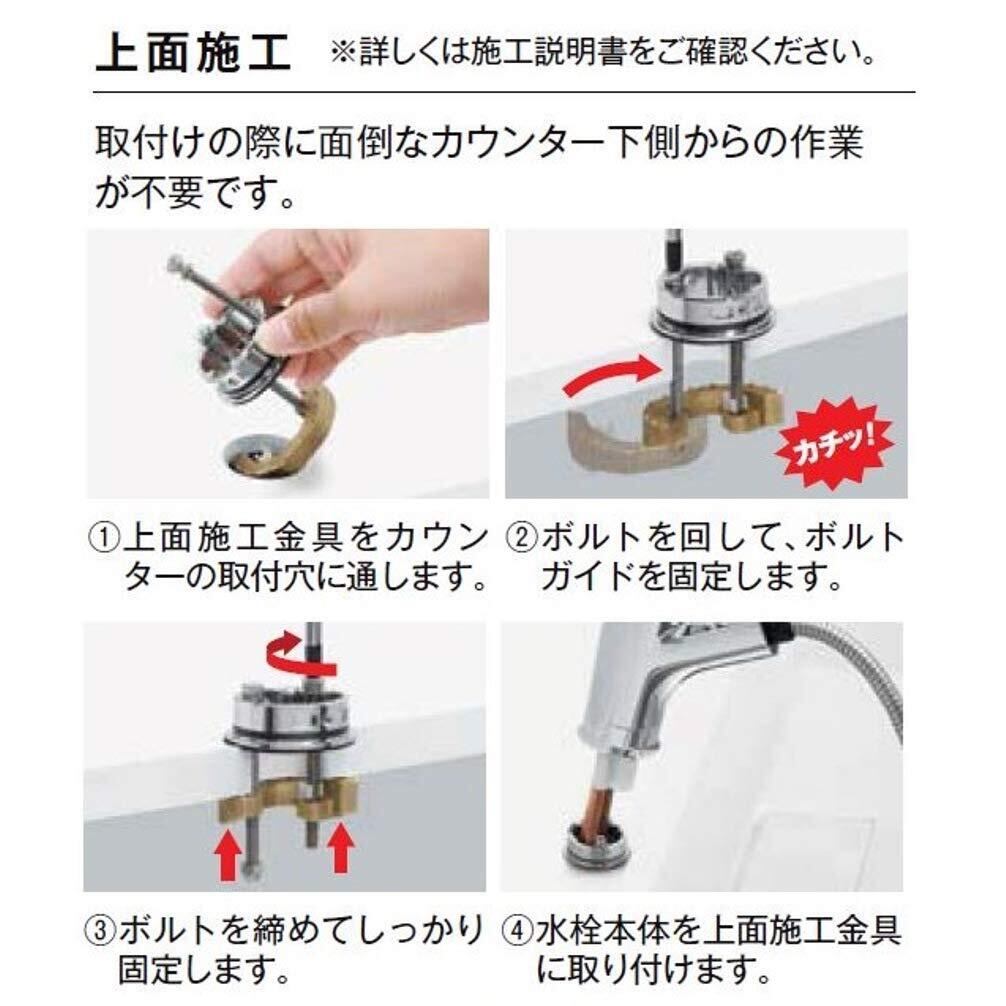 上面施工 ※詳しくは施工説明書をご確認ください。

取付けの際に面倒なカウンター下側からの作業が不要です。

カチッ!

①上面施工金具をカウンターの取付穴に通します。

②ボルトを回して、ボルトガイドを固定します。

③ボルトを締めてしっかり固定します。

④水栓本体を上面施工金具に取り付けます。