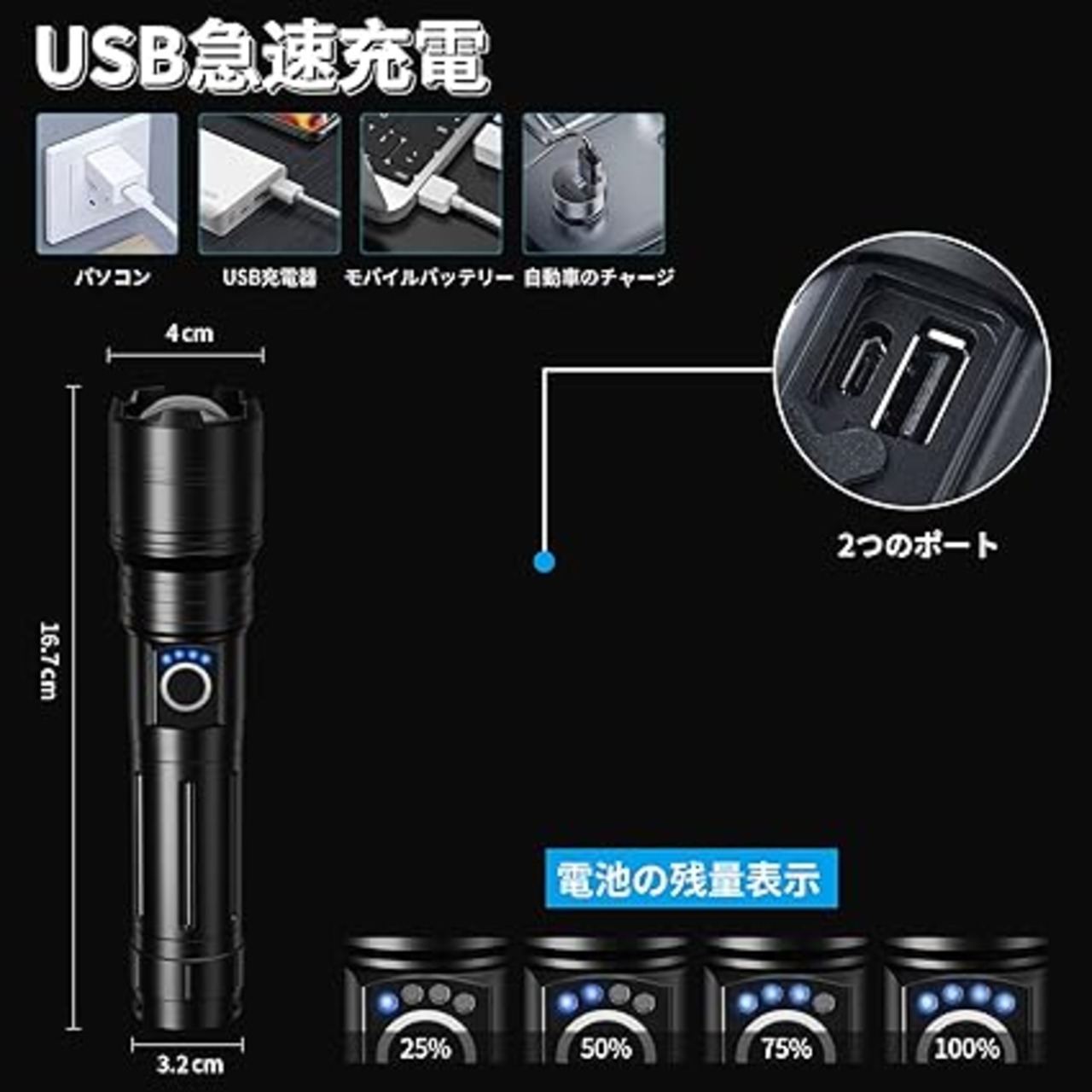 USB急速充電

パソコン

USB充電器

モバイルバッテリー

自動車のチャージ

4cm

16.7cm

3.2cm

2つのポート

電池の残量表示

25%

50%

75%

100%