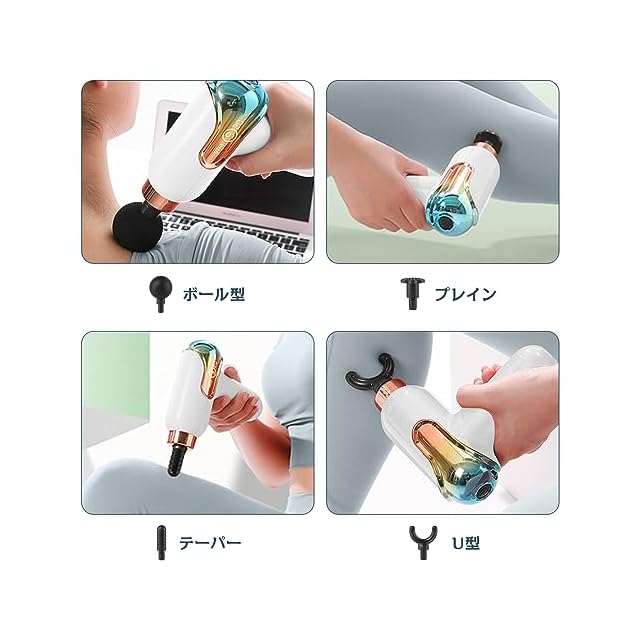 ボール型

プレイン

テーパー

U型