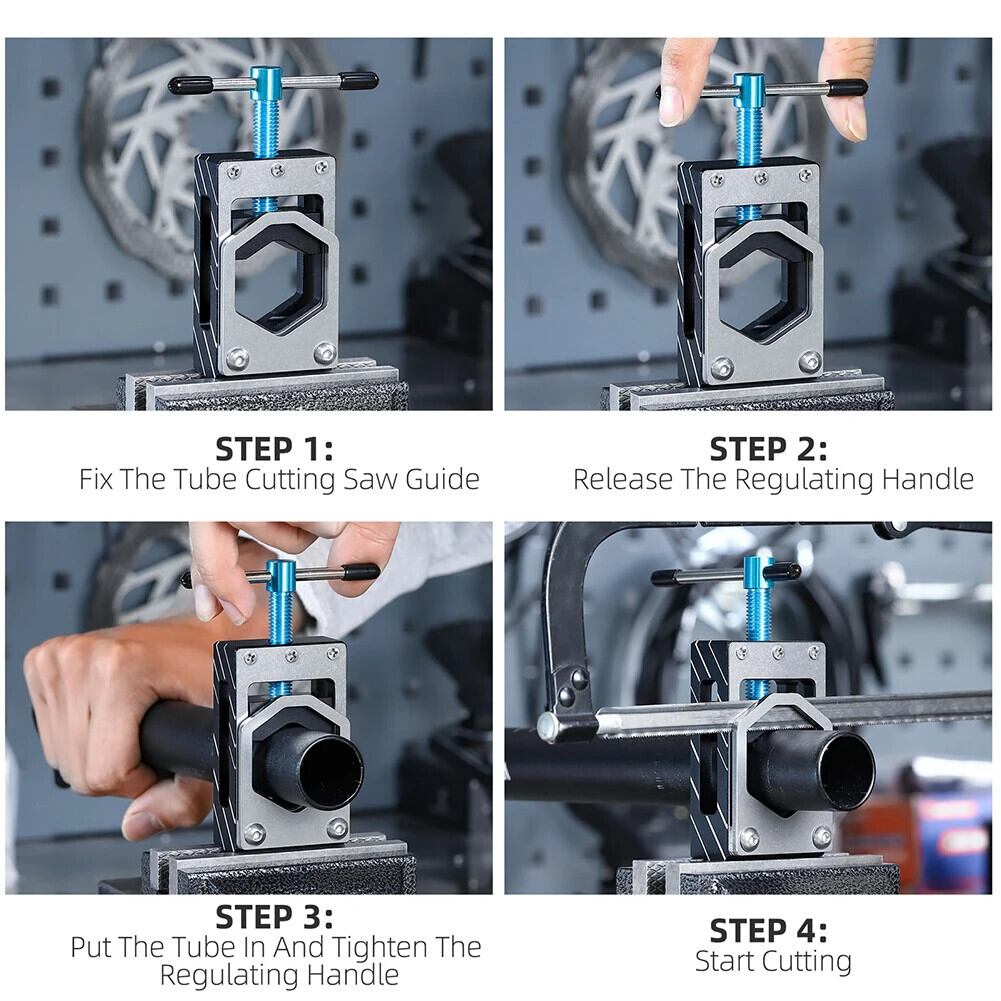 STEP 1:
Fix The Tube Cutting Saw Guide

STEP 2:
Release The Regulating Handle

STEP 3:
Put The Tube In And Tighten The Regulating Handle

STEP 4:
Start Cutting