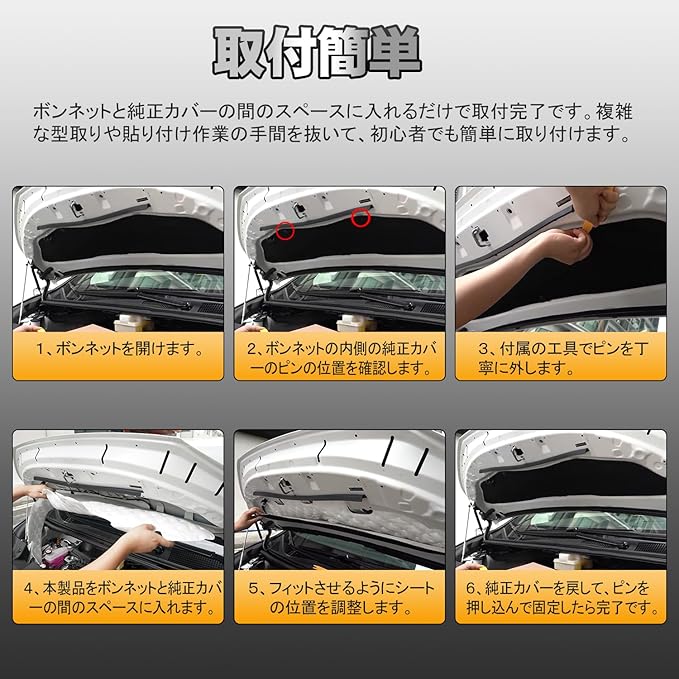 取付簡単

ボンネットと純正カバーの間のスペースに入れるだけで取付完了です。複雑な型取りや貼り付け作業の手間を抜いて、初心者でも簡単に取り付けます。

1、ボンネットを開けます。

2、ボンネットの内側の純正カバーのピンの位置を確認します。

3、付属の工具でピンを丁寧に外します。

4、本製品をボンネットと純正カバーの間のスペースに入れます。

5、フィットさせるようにシートの位置を調整します。

6、純正カバーを戻して、ピンを押し込んで固定したら完了です。