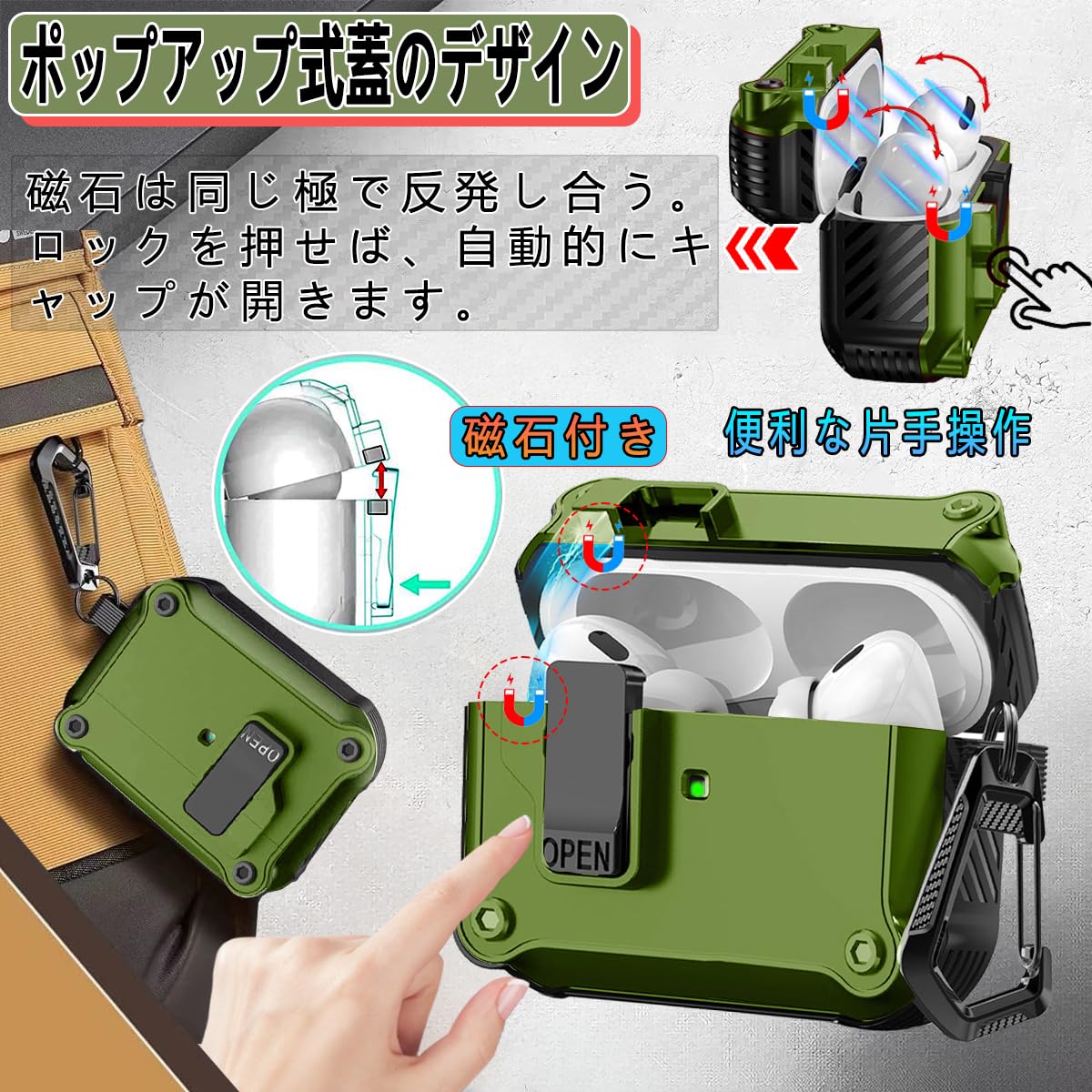 ポップアップ式蓋のデザイン

磁石は同じ極で反発し合う。ロックを押せば、自動的にキャップが開きます。

磁石付き

便利な片手操作

OPEN

OPEN