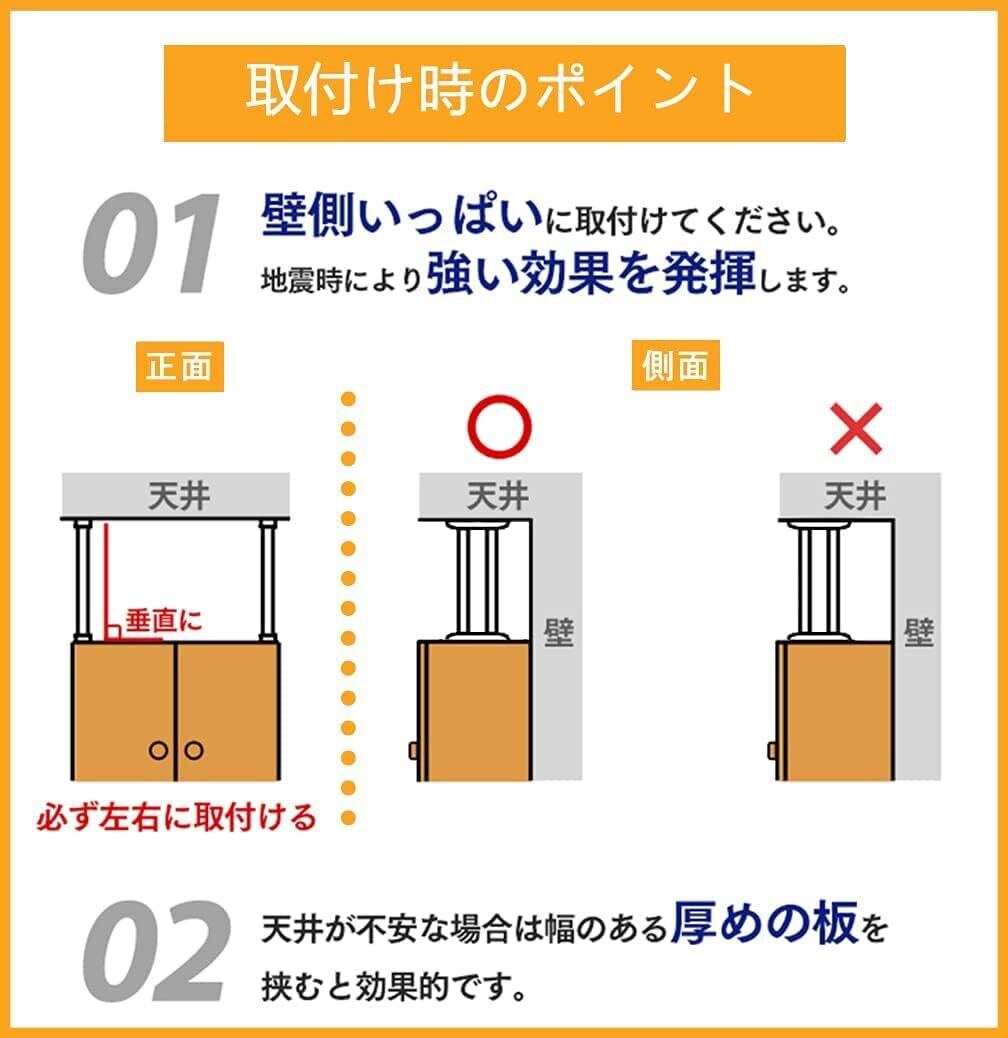 取付け時のポイント

01 壁側いっぱいに取付けてください。
地震時により強い効果を発揮します。

正面

天井

垂直に

必ず左右に取付ける

側面

○

天井

壁

×

天井

壁

02 天井が不安な場合は幅のある厚めの板を挟むと効果的です。