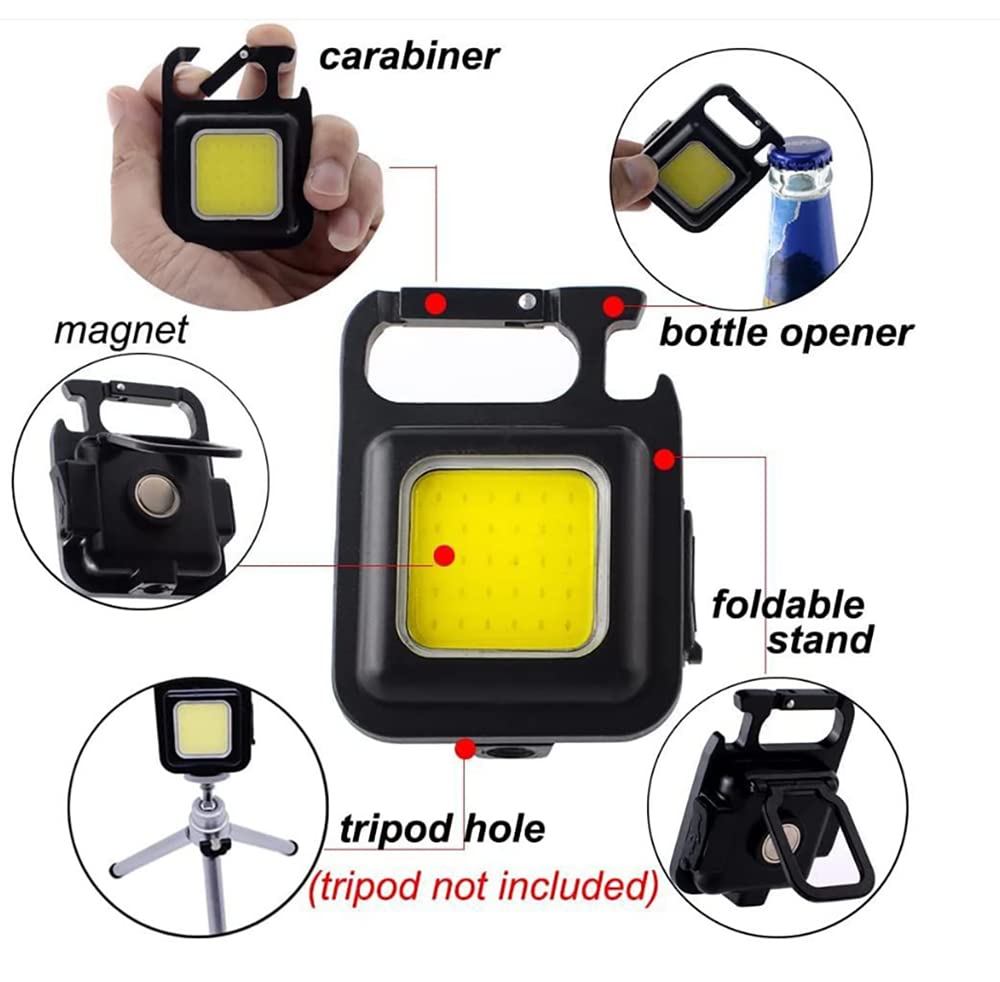 carabiner

magnet

bottle opener

foldable stand

tripod hole
(tripod not included)