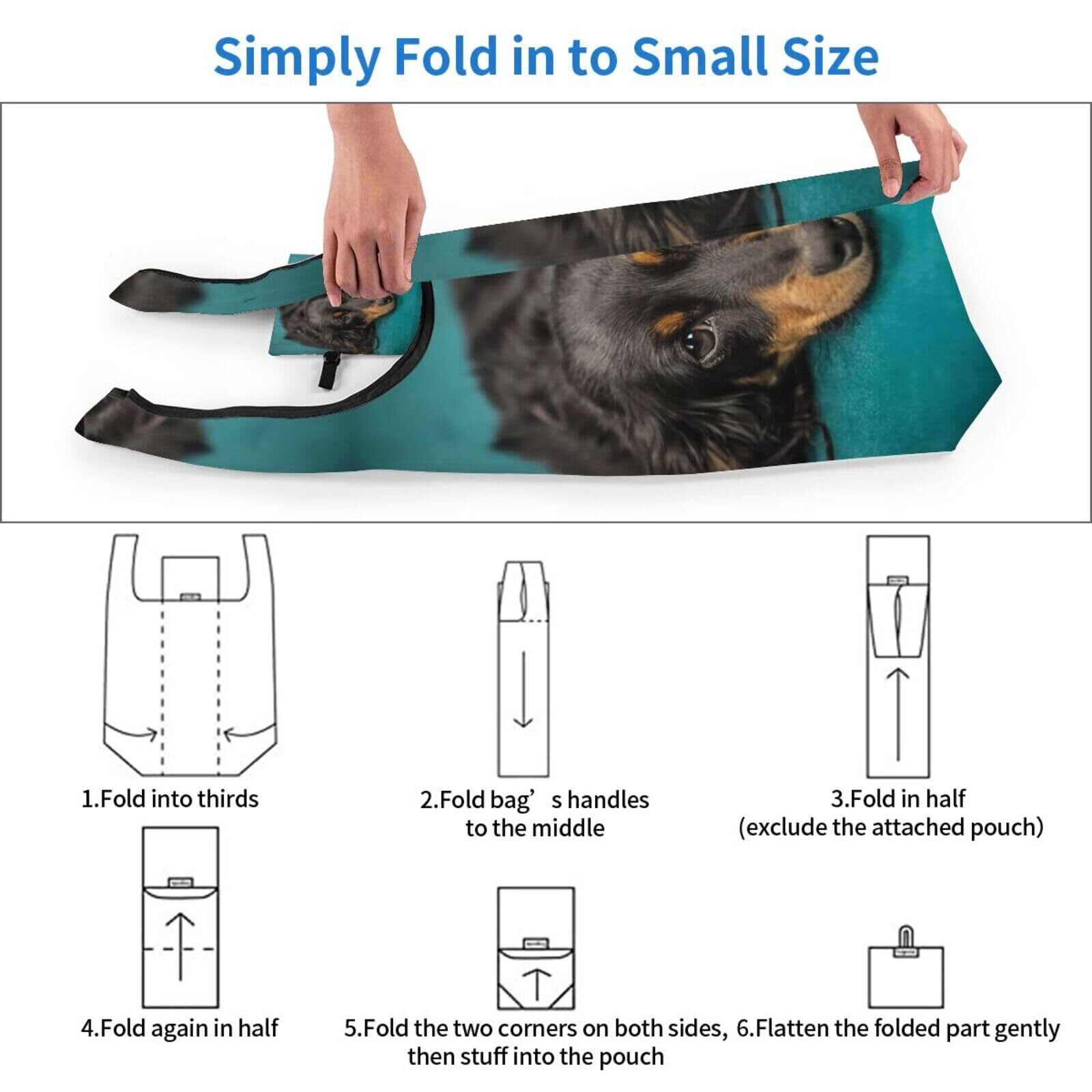 Simply Fold in to Small Size

1.Fold into thirds

2.Fold bag’s handles to the middle

3.Fold in half (exclude the attached pouch)

4.Fold again in half

5.Fold the two corners on both sides, then stuff into the pouch

6.Flatten the folded part gently