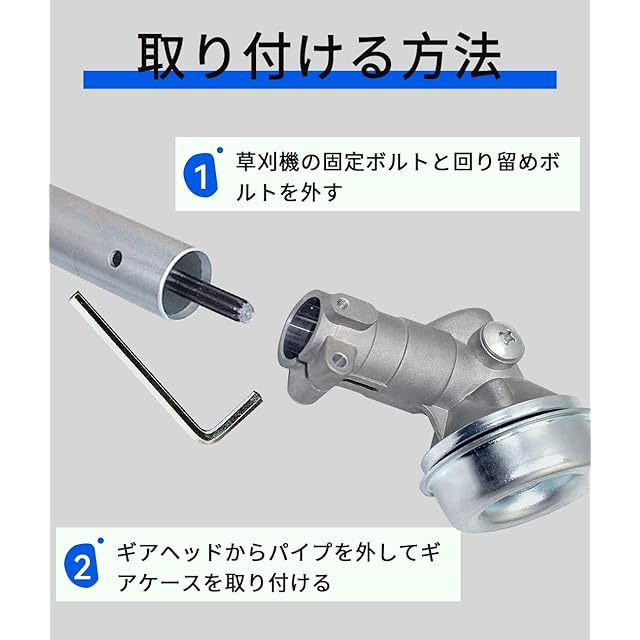 取り付ける方法

1 草刈機の固定ボルトと回り留めボルトを外す

2 ギアヘッドからパイプを外してギアケースを取り付ける