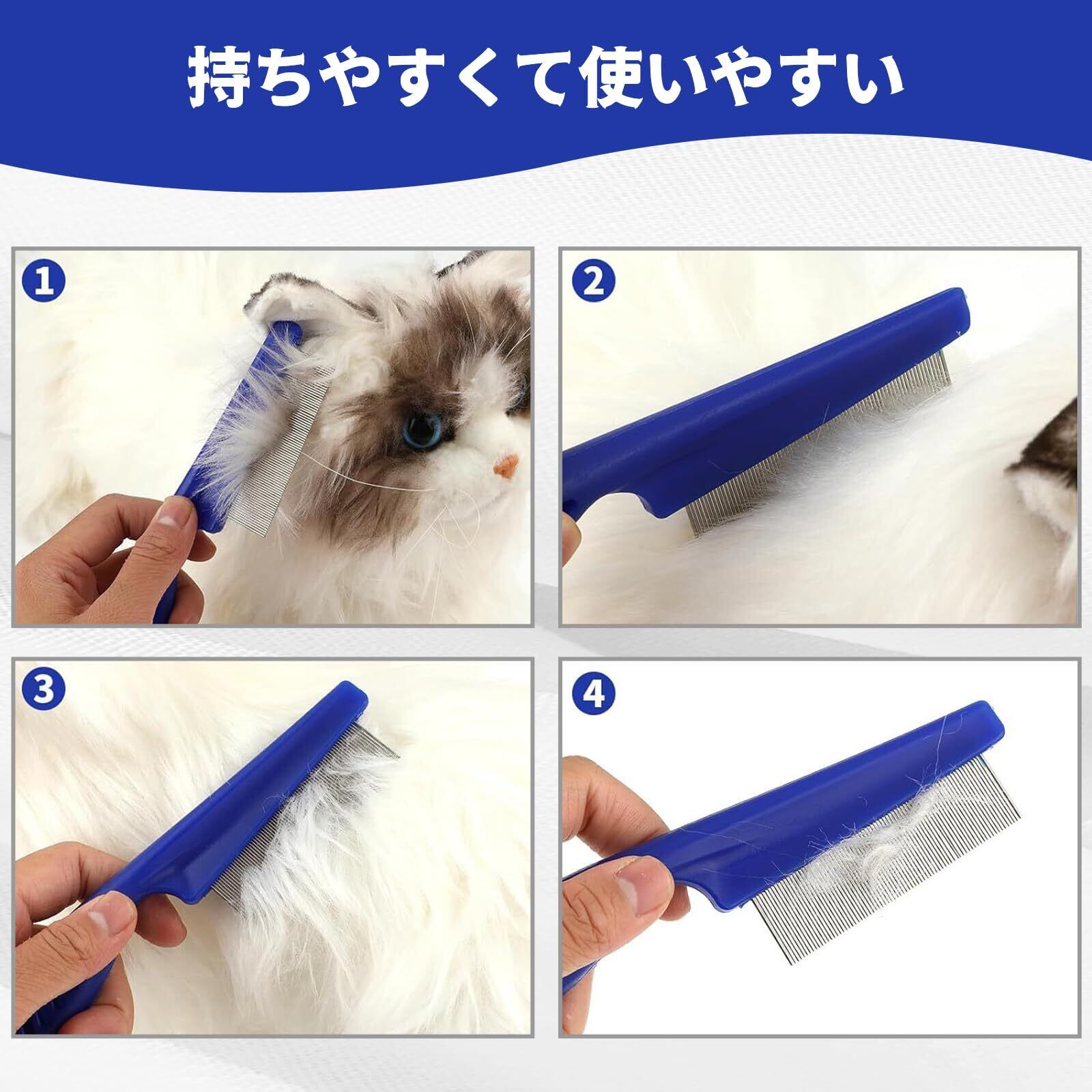 持ちやすくて使いやすい

1

2

3

4