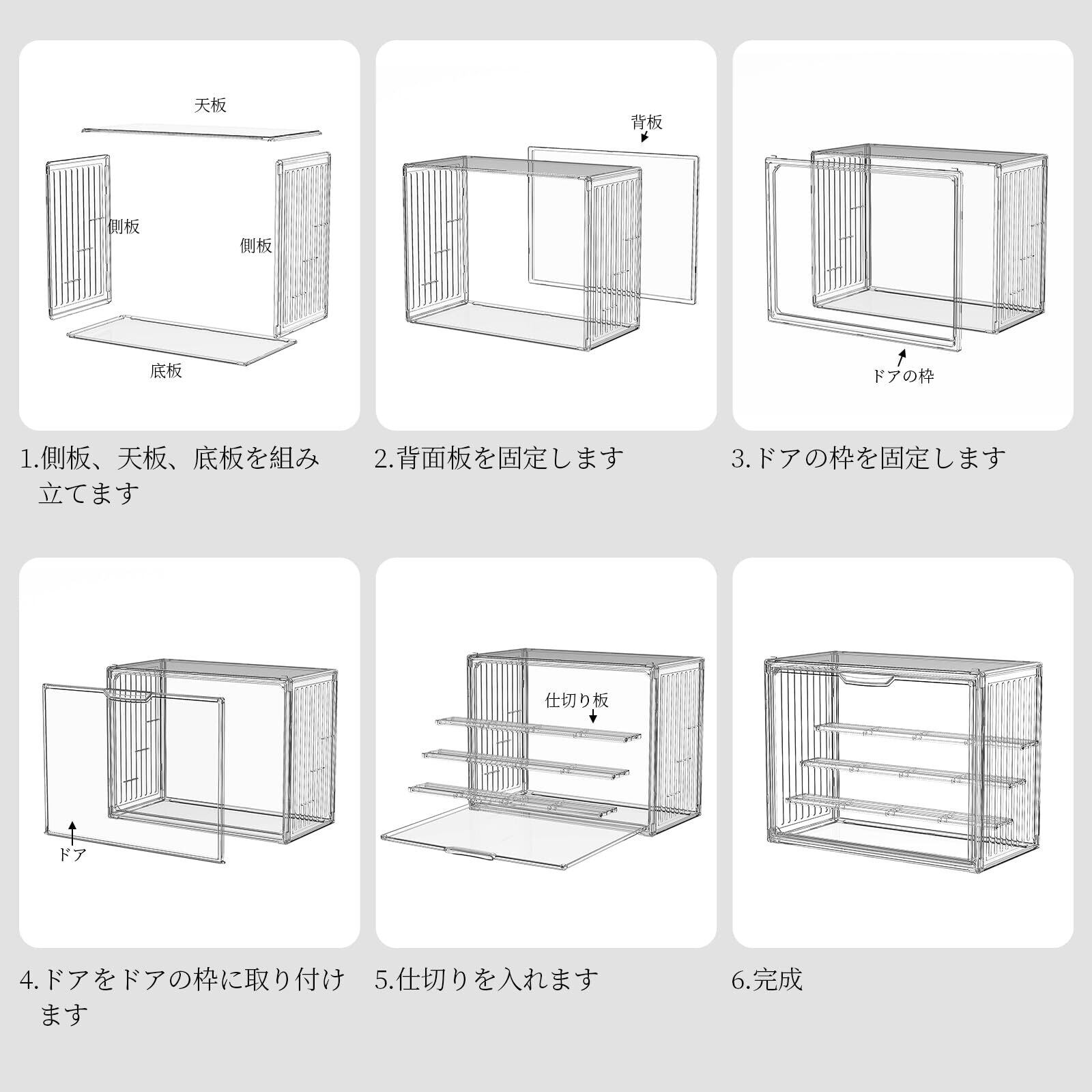 天板

側板

側板

底板

1.側板、天板、底板を組み立てます

背板

2.背面板を固定します

ドアの枠

3.ドアの枠を固定します

ドア

4.ドアをドアの枠に取り付けます

仕切り板

5.仕切りを入れます

6.完成