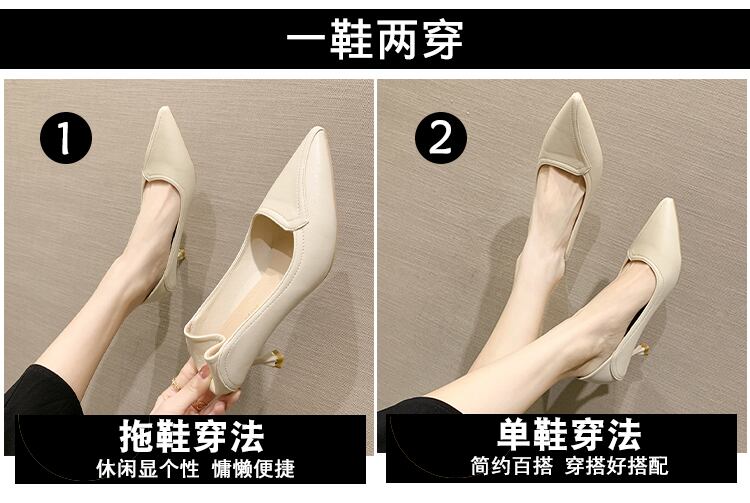 一鞋两穿

1

拖鞋穿法
休闲显个性 慵懒便捷

2

单鞋穿法
简约百搭 穿搭好搭配