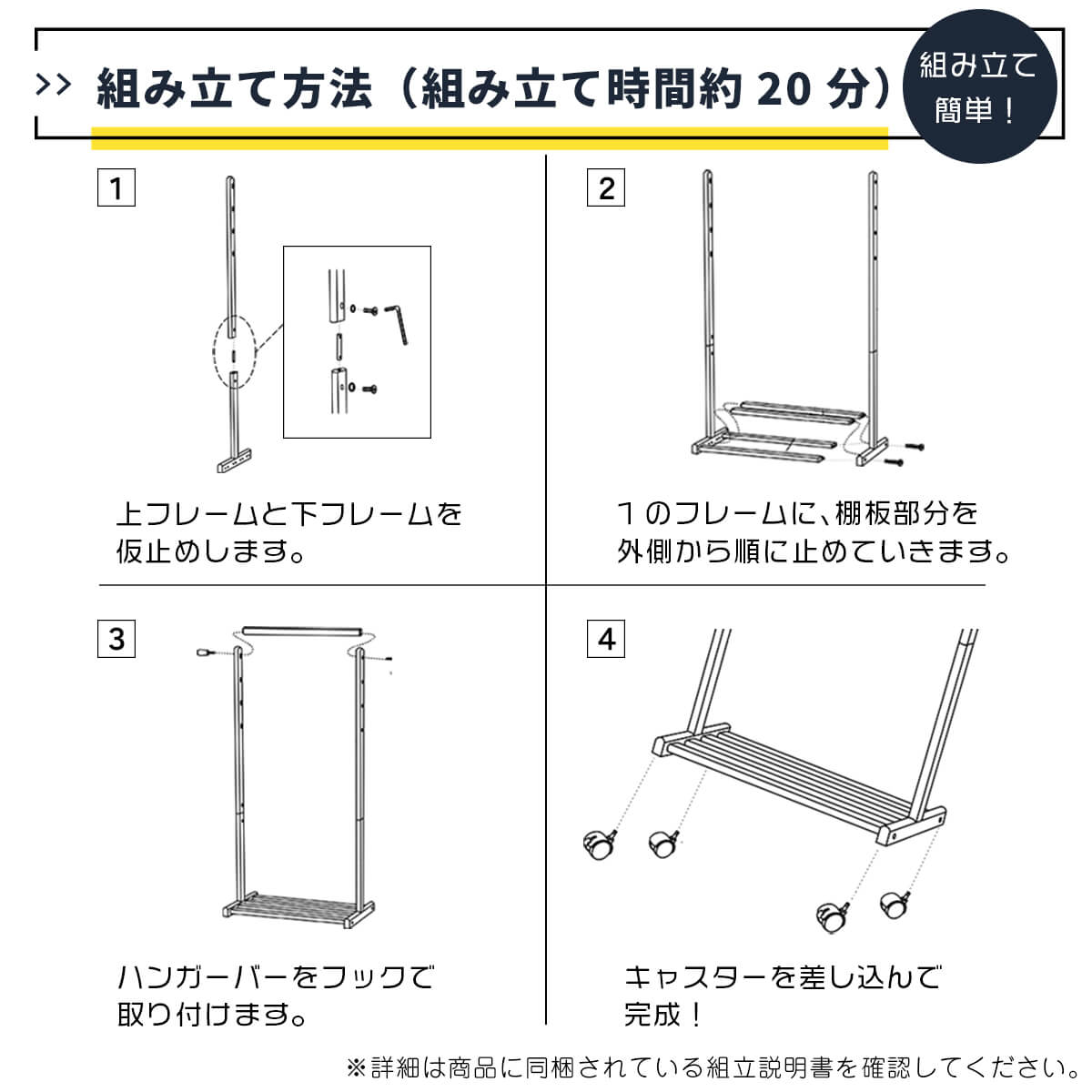 >> 組み立て方法（組み立て時間約 20 分）

組み立て簡単！

1

上フレームと下フレームを仮止めします。

2

１のフレームに、棚板部分を外側から順に止めていきます。

3

ハンガーバーをフックで取り付けます。

4

キャスターを差し込んで完成！

※詳細は商品に同梱されている組立説明書を確認してください。