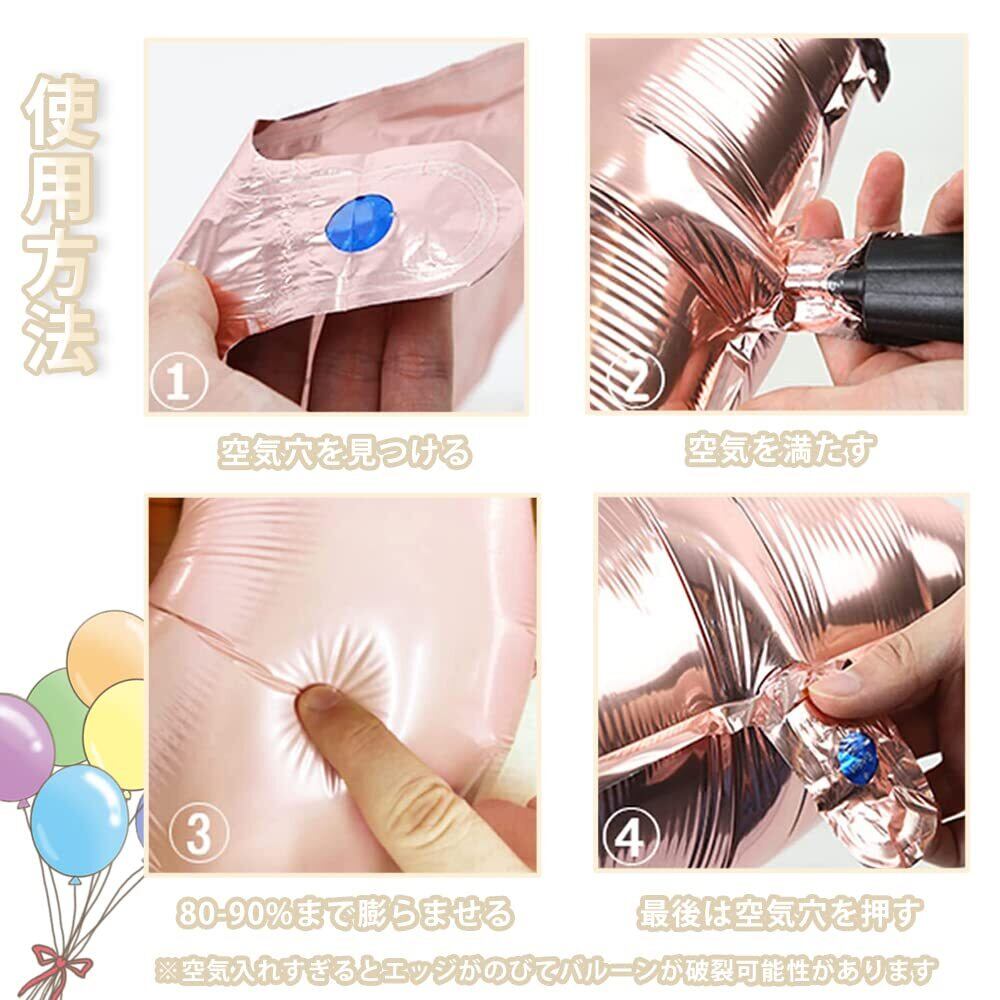 使用方法

①

空気穴を見つける

②

空気を満たす

③

80-90%まで膨らませる

④

最後は空気穴を押す

※空気入れすぎるとエッジがのびてバルーンが破裂可能性があります