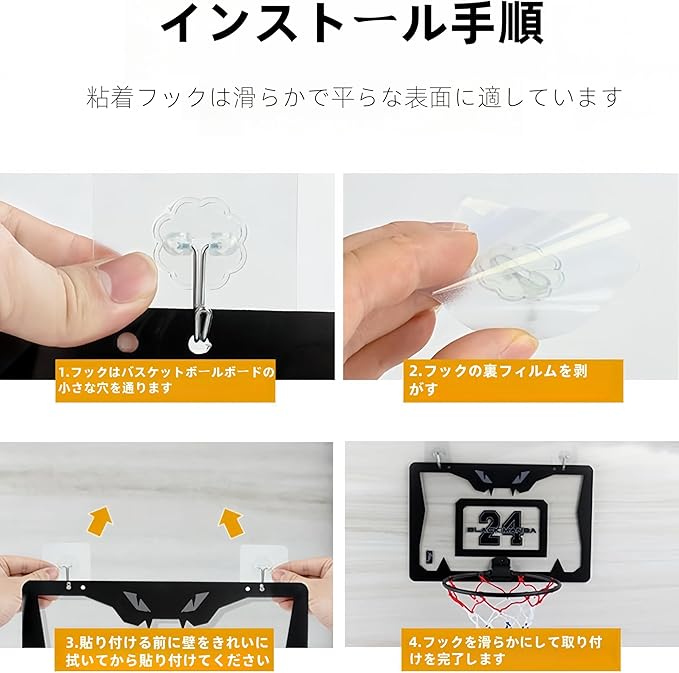 インストール手順

粘着フックは滑らかで平らな表面に適しています

1.フックはバスケットボールボードの小さな穴を通ります

2.フックの裏フィルムを剥がす

3.貼り付ける前に壁をきれいに拭いてから貼り付けてください

24
BLACK MAMBA

4.フックを滑らかにして取り付けを完了します