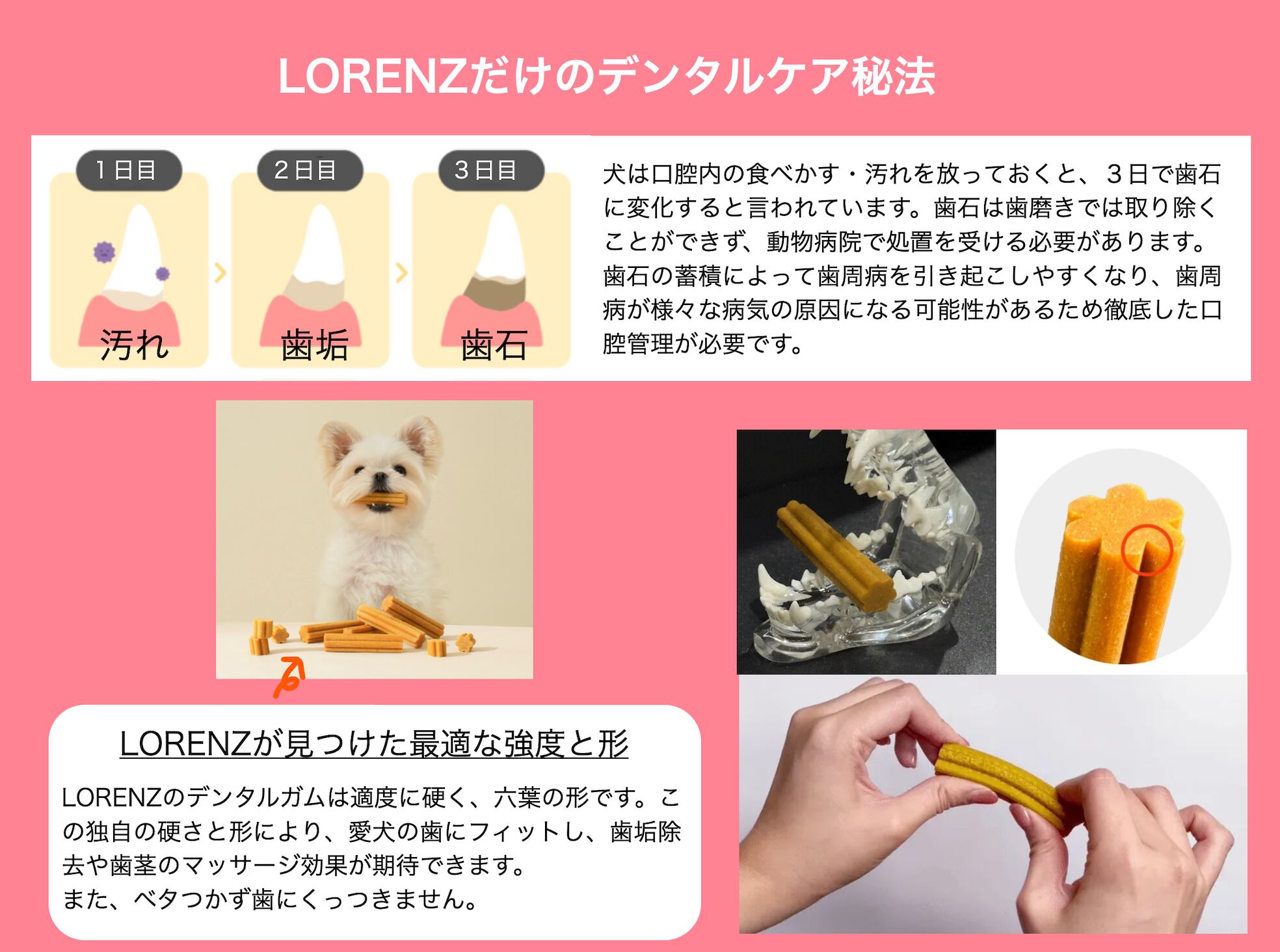 LORENZだけのデンタルケア秘法

1日目
汚れ

2日目
歯垢

3日目
歯石

犬は口腔内の食べかす・汚れを放っておくと、３日で歯石に変化すると言われています。歯石は歯磨きでは取り除くことができず、動物病院で処置を受ける必要があります。歯石の蓄積によって歯周病を引き起こしやすくなり、歯周病が様々な病気の原因になる可能性があるため徹底した口腔管理が必要です。

LORENZが見つけた最適な強度と形

LORENZのデンタルガムは適度に硬く、六葉の形です。この独自の硬さと形により、愛犬の歯にフィットし、歯垢除去や歯茎のマッサージ効果が期待できます。
また、ベタつかず歯にくっつきません。