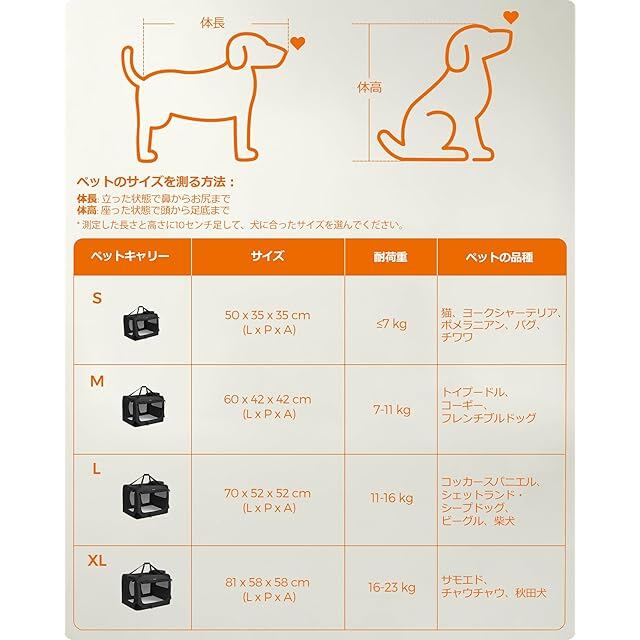 体長

体高

ペットのサイズを測る方法：
体長: 立った状態で鼻からお尻まで
体高: 座った状態で頭から足底まで
* 測定した長さと高さに10センチ足して、犬に合ったサイズを選んでください。

| ペットキャリー | サイズ | 耐荷重 | ペットの品種 |
|---|---|---|---|
| S | 50 x 35 x 35 cm (L x P x A) | ≤7 kg | 猫、ヨークシャーテリア、ポメラニアン、パグ、チワワ |
| M | 60 x 42 x 42 cm (L x P x A) | 7-11 kg | トイプードル、コーギー、フレンチブルドッグ |
| L | 70 x 52 x 52 cm (L x P x A) | 11-16 kg | コッカースパニエル、シェットランド・シープドッグ、ビーグル、柴犬 |
| XL | 81 x 58 x 58 cm (L x P x A) | 16-23 kg | サモエド、チャウチャウ、秋田犬 |