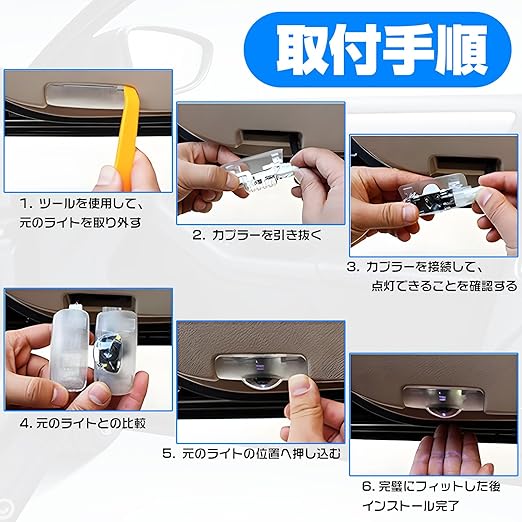 取付手順

1. ツールを使用して、元のライトを取り外す

2. カプラーを引き抜く

3. カプラーを接続して、点灯できることを確認する

4. 元のライトとの比較

5. 元のライトの位置へ押し込む

6. 完璧にフィットした後インストール完了