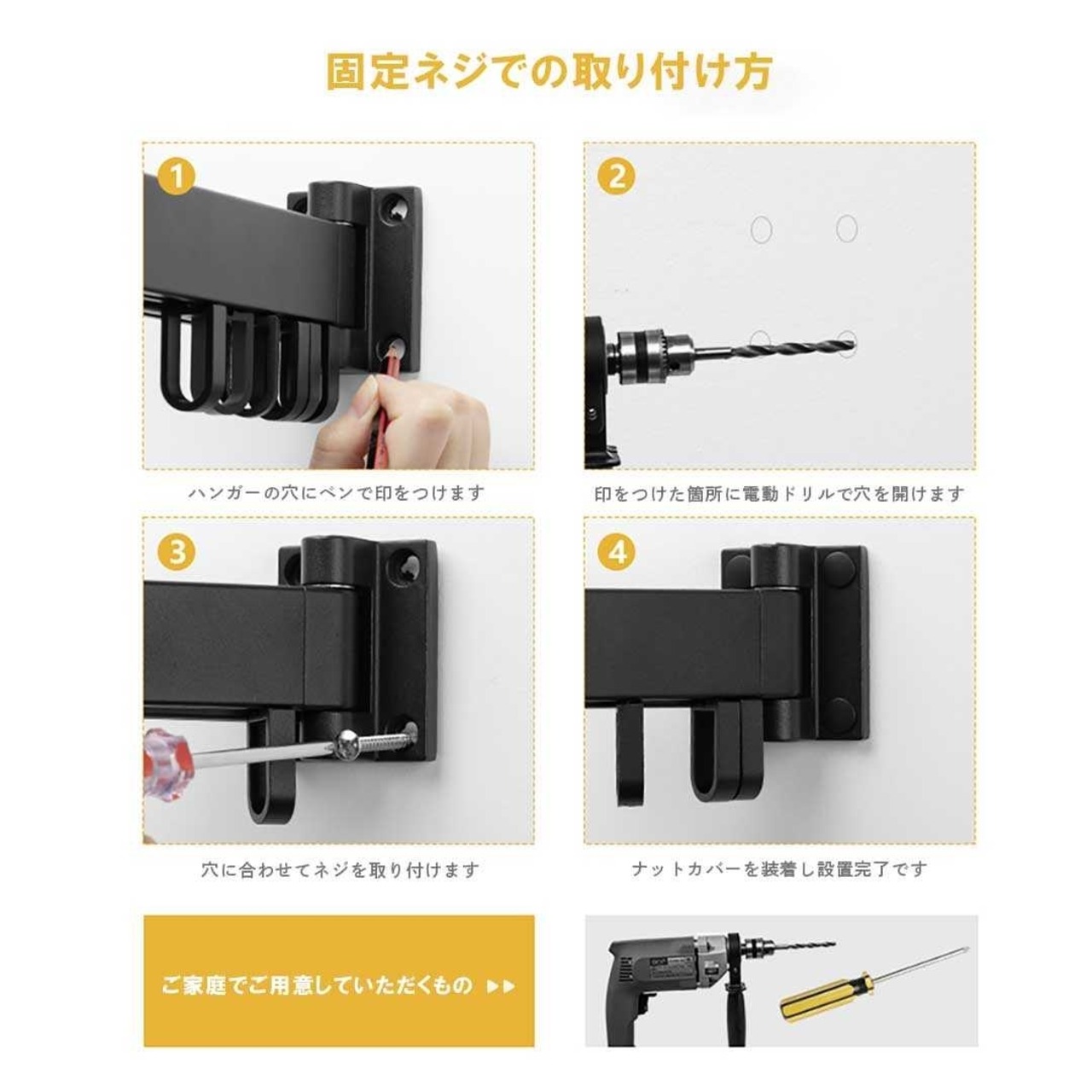 固定ネジでの取り付け方

1

ハンガーの穴にペンで印をつけます

2

印をつけた箇所に電動ドリルで穴を開けます

3

穴に合わせてネジを取り付けます

4

ナットカバーを装着し設置完了です

ご家庭でご用意していただくもの ▶▶