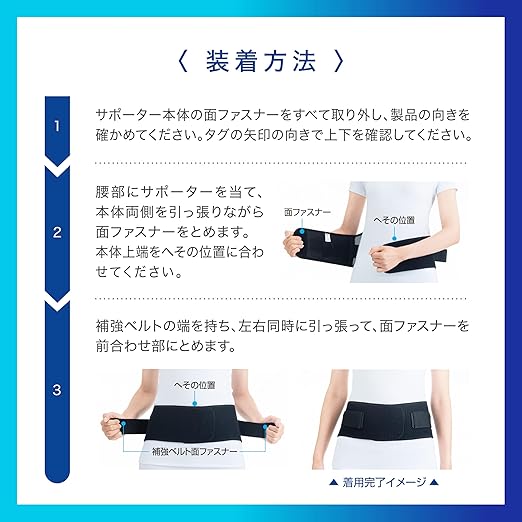 〈 装着方法 〉

1

サポーター本体の面ファスナーをすべて取り外し、製品の向きを確かめてください。タグの矢印の向きで上下を確認してください。

2

腰部にサポーターを当て、本体両側を引っ張りながら面ファスナーをとめます。本体上端をへその位置に合わせてください。

面ファスナー

へその位置

3

補強ベルトの端を持ち、左右同時に引っ張って、面ファスナーを前合わせ部にとめます。

へその位置

補強ベルト面ファスナー

▲ 着用完了イメージ ▲