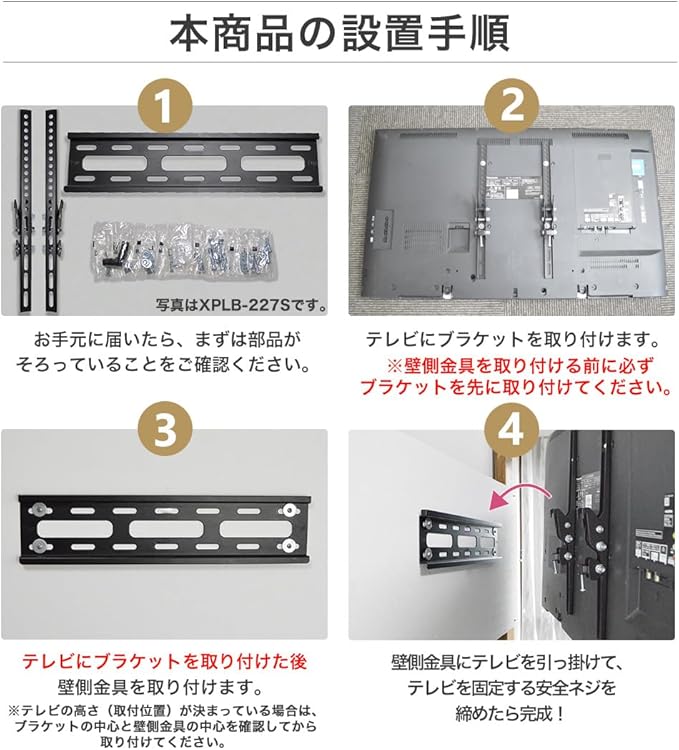 本商品の設置手順

1

写真はXPLB-227Sです。

お手元に届いたら、まずは部品がそろっていることをご確認ください。

2

テレビにブラケットを取り付けます。
※壁側金具を取り付ける前に必ずブラケットを先に取り付けてください。

3

テレビにブラケットを取り付けた後
壁側金具を取り付けます。
※テレビの高さ（取付位置）が決まっている場合は、ブラケットの中心と壁側金具の中心を確認してから取り付けてください。

4

壁側金具にテレビを引っ掛けて、テレビを固定する安全ネジを締めたら完成！