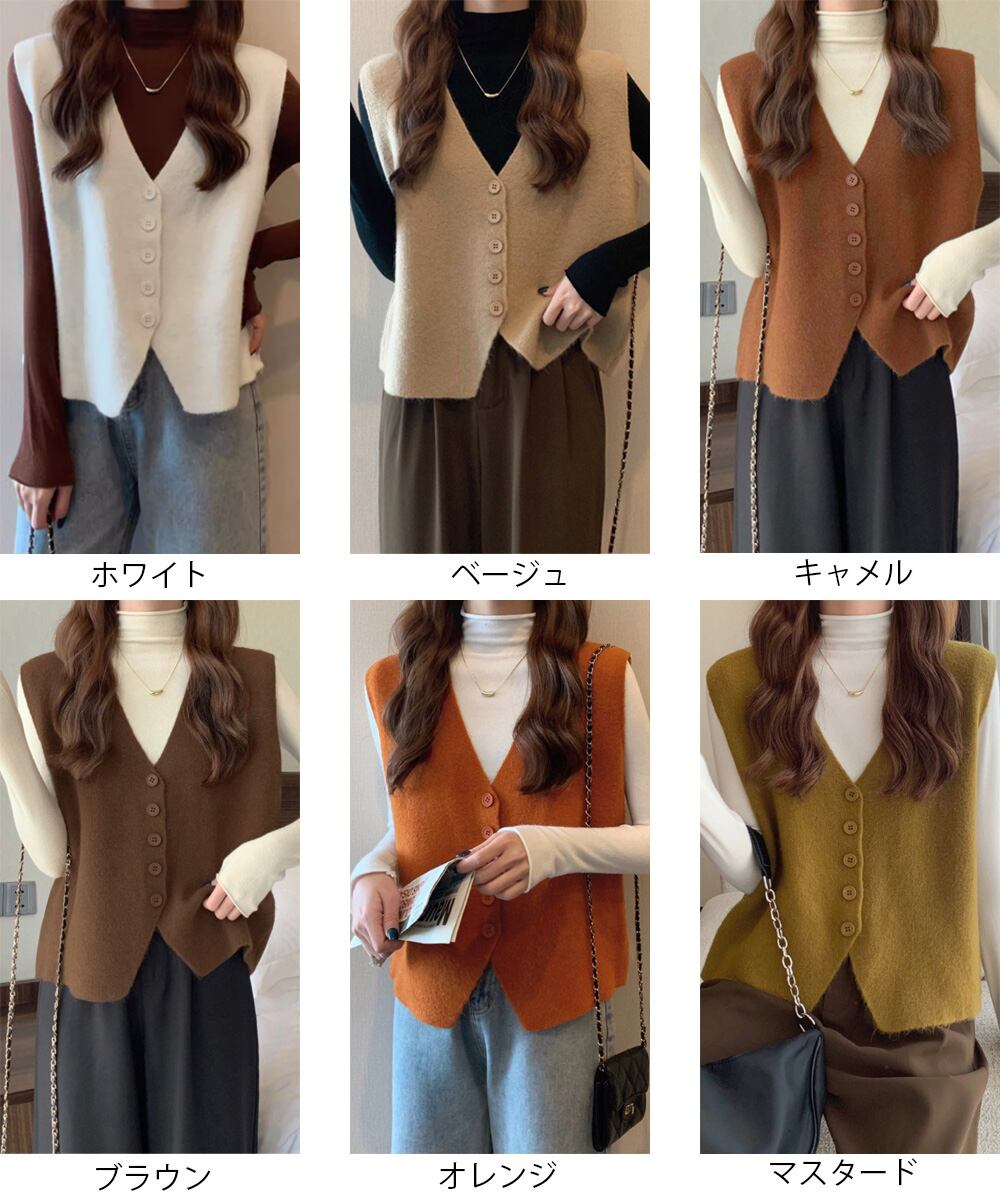 ホワイト

ベージュ

キャメル

ブラウン

オレンジ

マスタード