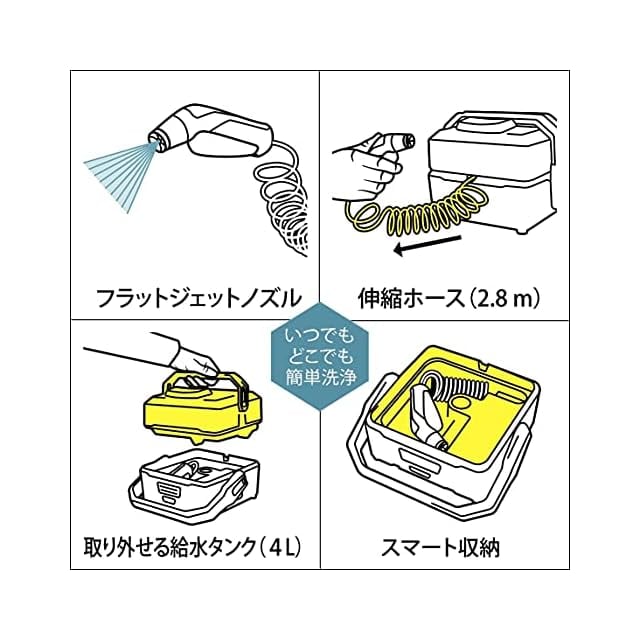 フラットジェットノズル

伸縮ホース（2.8 m）

いつでも
どこでも
簡単洗浄

取り外せる給水タンク（4L）

スマート収納