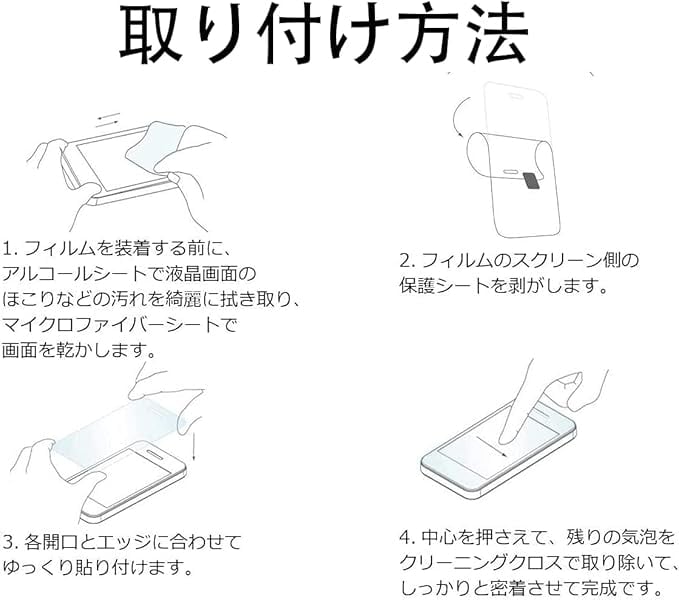 取り付け方法

1. フィルムを装着する前に、アルコールシートで液晶画面のほこりなどの汚れを綺麗に拭き取り、マイクロファイバーシートで画面を乾かします。

2. フィルムのスクリーン側の保護シートを剥がします。

3. 各開口とエッジに合わせてゆっくり貼り付けます。

4. 中心を押さえて、残りの気泡をクリーニングクロスで取り除いて、しっかりと密着させて完成です。