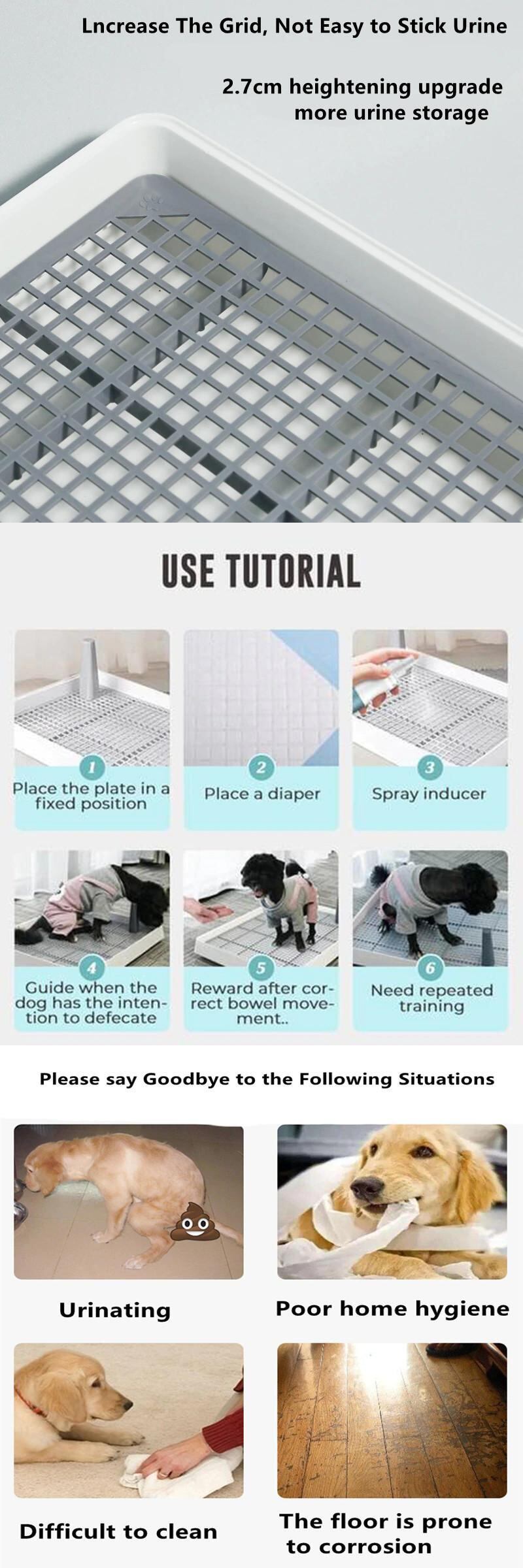 Lncrease The Grid, Not Easy to Stick Urine

2.7cm heightening upgrade more urine storage

USE TUTORIAL

1
Place the plate in a fixed position

2
Place a diaper

3
Spray inducer

4
Guide when the dog has the intention to defecate

5
Reward after correct bowel movement..

6
Need repeated training

Please say Goodbye to the Following Situations

Urinating

Poor home hygiene

Difficult to clean

The floor is prone to corrosion