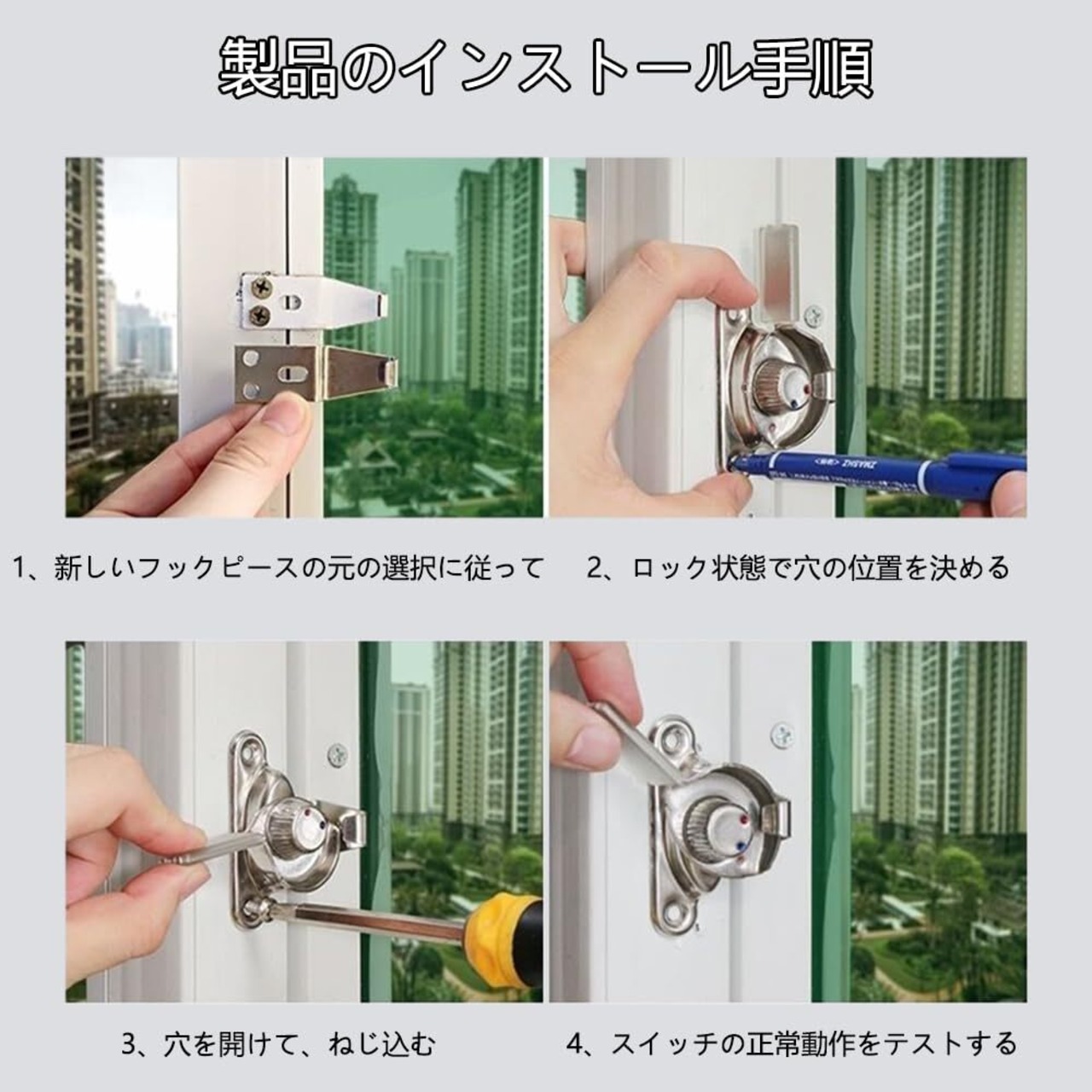 製品のインストール手順

1、新しいフックピースの元の選択に従って

2、ロック状態で穴の位置を決める

3、穴を開けて、ねじ込む

4、スイッチの正常動作をテストする