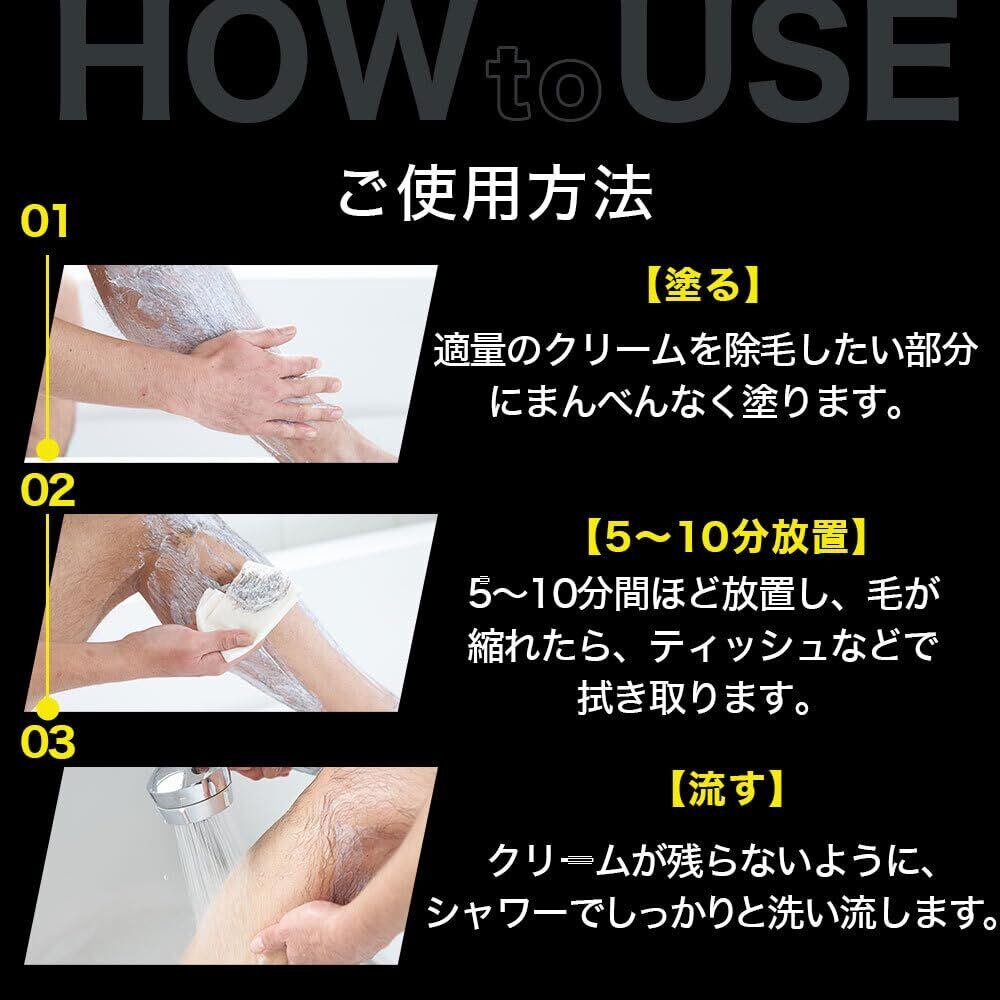 HOW to USE

ご使用方法

01

【塗る】

適量のクリームを除毛したい部分にまんべんなく塗ります。

02

【5〜10分放置】

5〜10分間ほど放置し、毛が縮れたら、ティッシュなどで拭き取ります。

03

【流す】

クリームが残らないように、シャワーでしっかりと洗い流します。