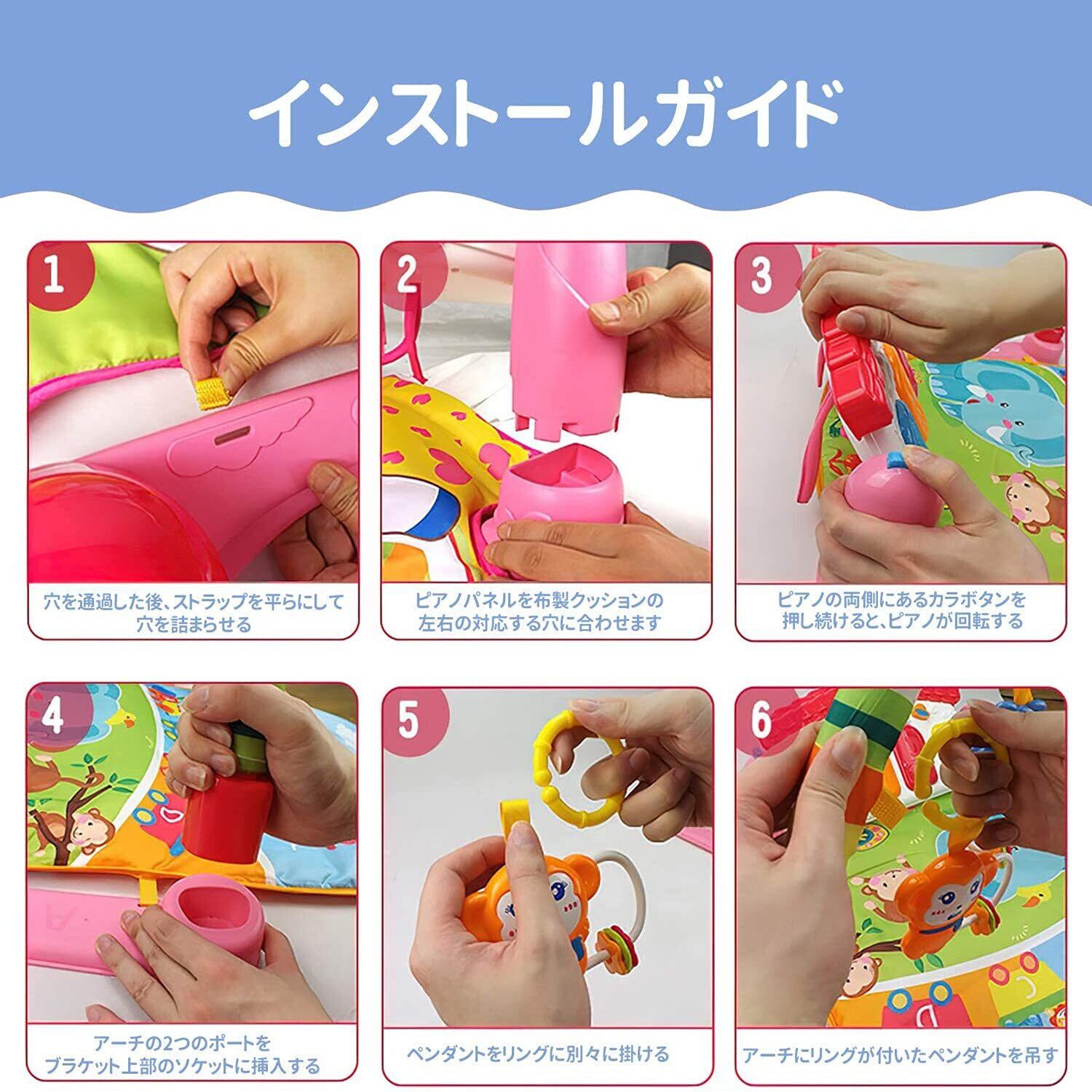 インストールガイド

1

穴を通過した後、ストラップを平らにして穴を詰まらせる

2

ピアノパネルを布製クッションの左右の対応する穴に合わせます

3

ピアノの両側にあるカラボタンを押し続けると、ピアノが回転する

4

アーチの2つのポートをブラケット上部のソケットに挿入する

5

ペンダントをリングに別々に掛ける

6

アーチにリングが付いたペンダントを吊す