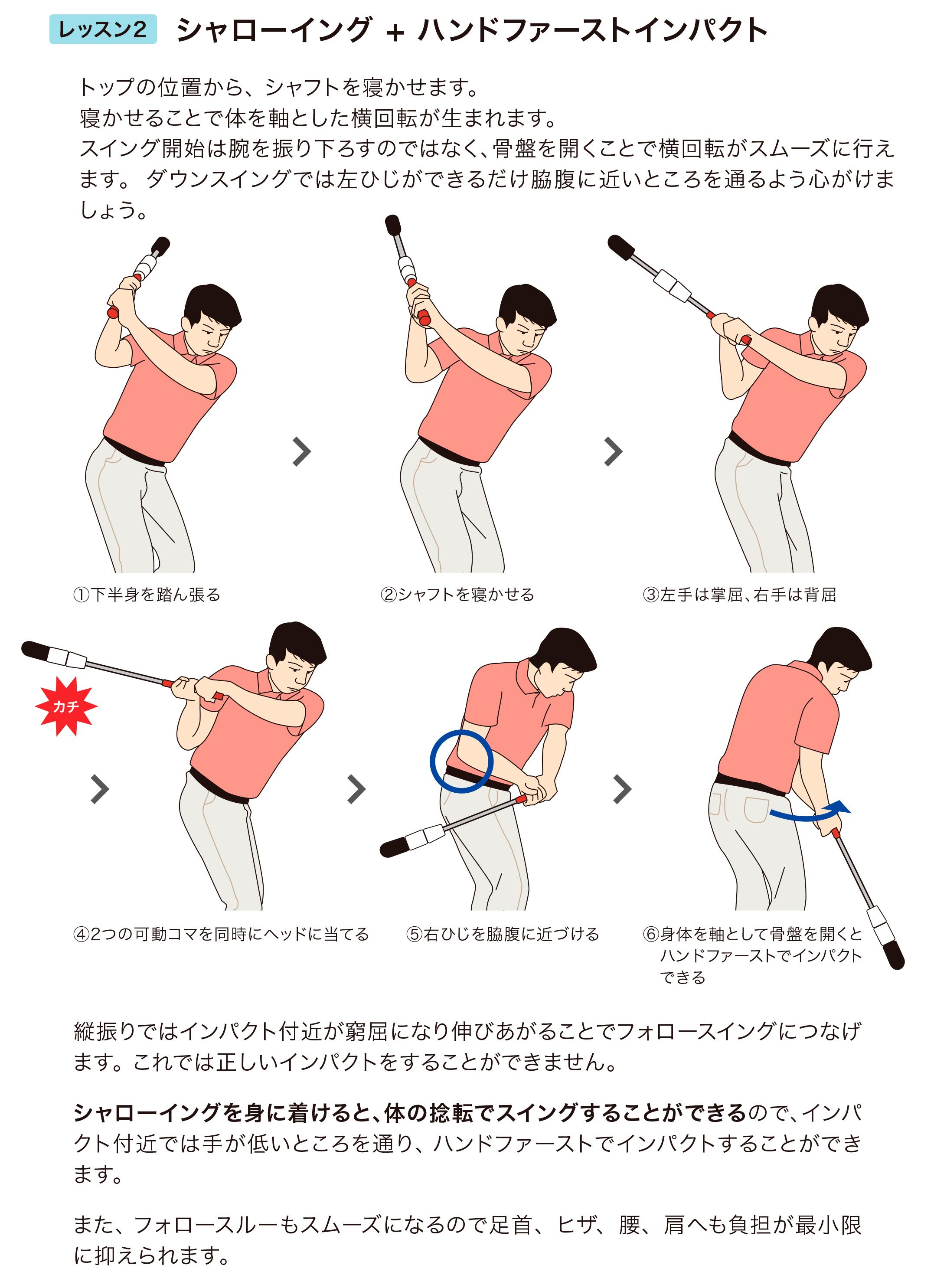 レッスン2 シャローイング + ハンドファーストインパクト

トップの位置から、シャフトを寝かせます。
寝かせることで体を軸とした横回転が生まれます。
スイング開始は腕を振り下ろすのではなく、骨盤を開くことで横回転がスムーズに行えます。 ダウンスイングでは左ひじができるだけ脇腹に近いところを通るよう心がけましょう。

①下半身を踏ん張る

②シャフトを寝かせる

③左手は掌屈、右手は背屈

カチ

④2つの可動コマを同時にヘッドに当てる

⑤右ひじを脇腹に近づける

⑥身体を軸として骨盤を開くとハンドファーストでインパクトできる

縦振りではインパクト付近が窮屈になり伸びあがることでフォロースイングにつなげます。これでは正しいインパクトをすることができません。

シャローイングを身に着けると、体の捻転でスイングすることができるので、インパクト付近では手が低いところを通り、ハンドファーストでインパクトすることができます。

また、フォロースルーもスムーズになるので足首、ヒザ、腰、肩へも負担が最小限に抑えられます。