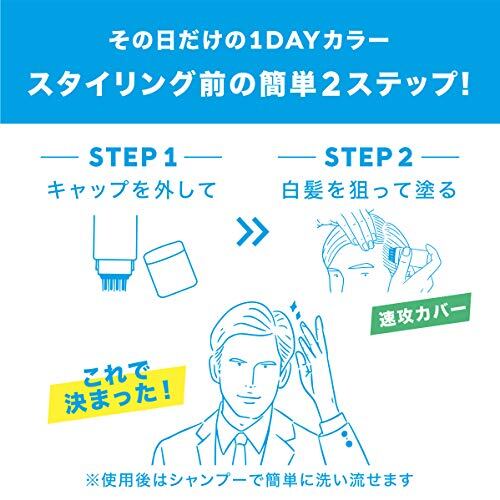 その日だけの1DAYカラー
スタイリング前の簡単2ステップ!

STEP 1
キャップを外して

STEP 2
白髪を狙って塗る

速攻カバー

これで決まった!

※使用後はシャンプーで簡単に洗い流せます