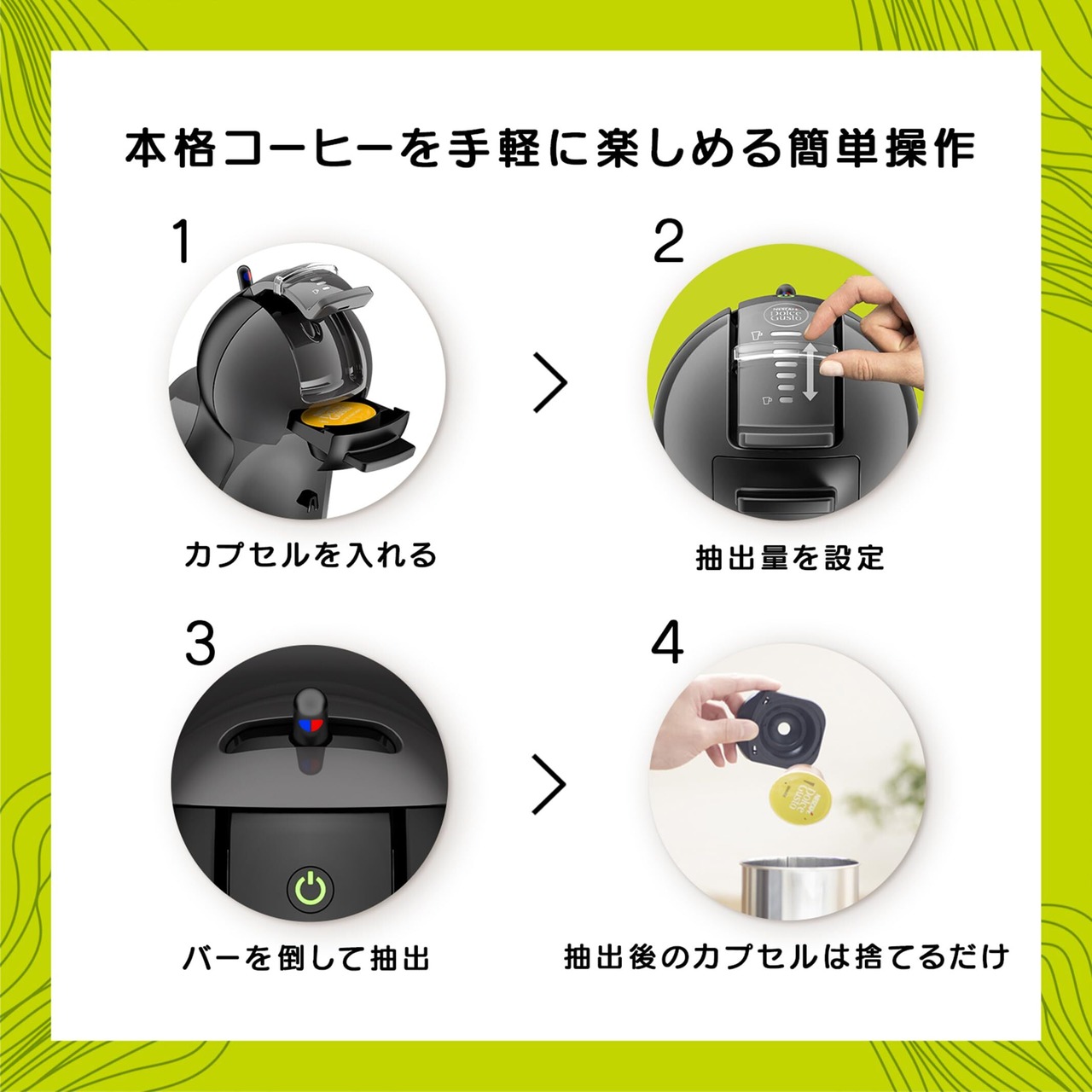 本格コーヒーを手軽に楽しめる簡単操作

1

カプセルを入れる

2

NESCAFÉ Dolce Gusto

抽出量を設定

3

バーを倒して抽出

4

抽出後のカプセルは捨てるだけ