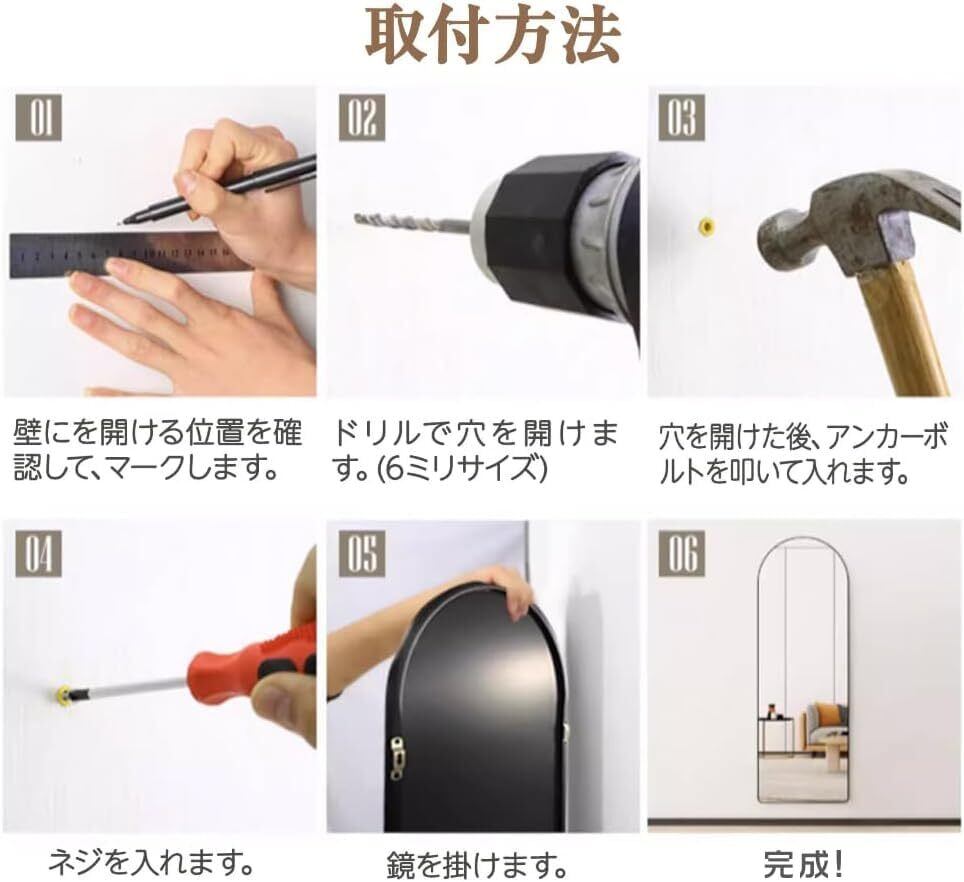 取付方法

01

壁にを開ける位置を確認して、マークします。

02

ドリルで穴を開けます。(6ミリサイズ)

03

穴を開けた後、アンカーボルトを叩いて入れます。

04

ネジを入れます。

05

鏡を掛けます。

06

完成!