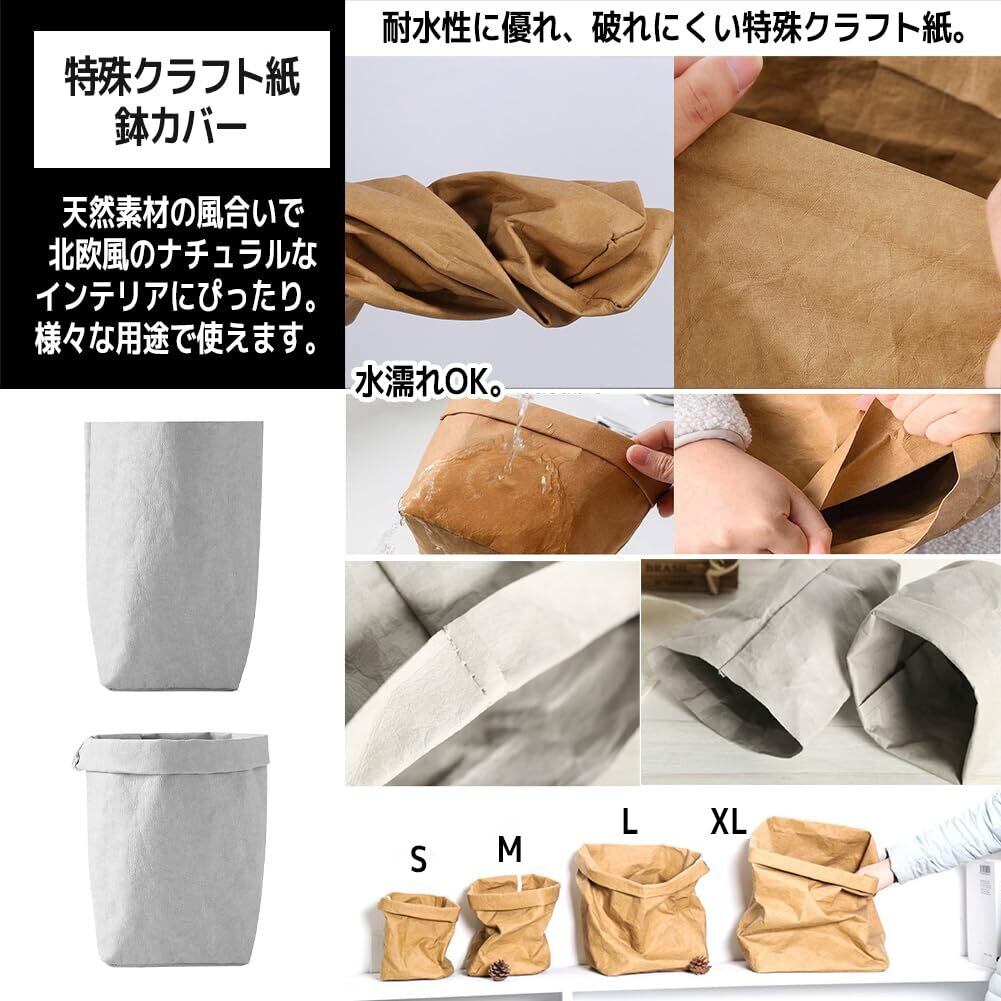 特殊クラフト紙
鉢カバー

天然素材の風合いで
北欧風のナチュラルな
インテリアにぴったり。
様々な用途で使えます。

耐水性に優れ、破れにくい特殊クラフト紙。

水濡れOK。

BRASIL

S
M
L
XL