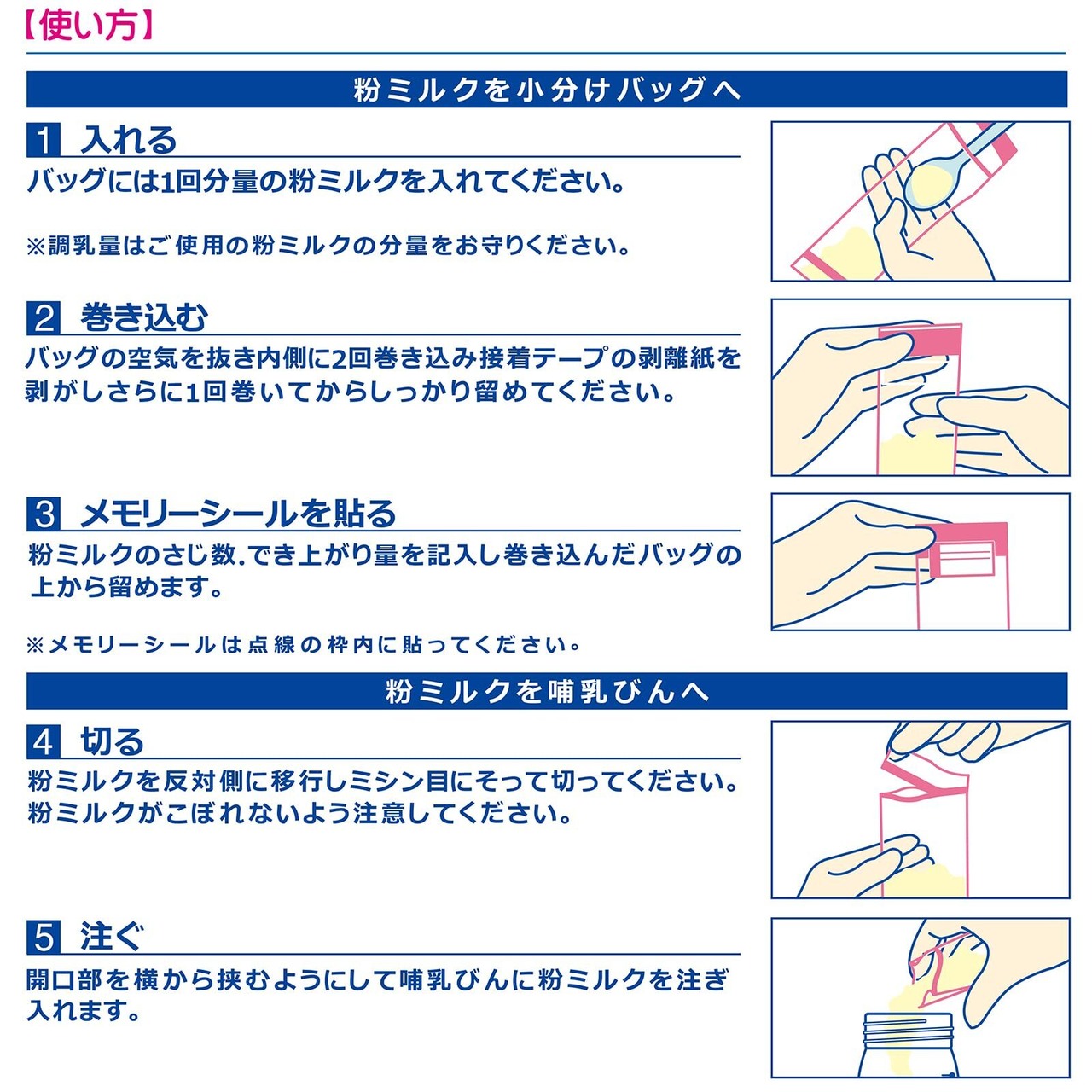 【使い方】

粉ミルクを小分けバッグへ

1 入れる
バッグには1回分量の粉ミルクを入れてください。

※調乳量はご使用の粉ミルクの分量をお守りください。

2 巻き込む
バッグの空気を抜き内側に2回巻き込み接着テープの剥離紙を剥がしさらに1回巻いてからしっかり留めてください。

3 メモリーシールを貼る
粉ミルクのさじ数.でき上がり量を記入し巻き込んだバッグの上から留めます。

※メモリーシールは点線の枠内に貼ってください。

粉ミルクを哺乳びんへ

4 切る
粉ミルクを反対側に移行しミシン目にそって切ってください。粉ミルクがこぼれないよう注意してください。

5 注ぐ
開口部を横から挟むようにして哺乳びんに粉ミルクを注ぎ入れます。