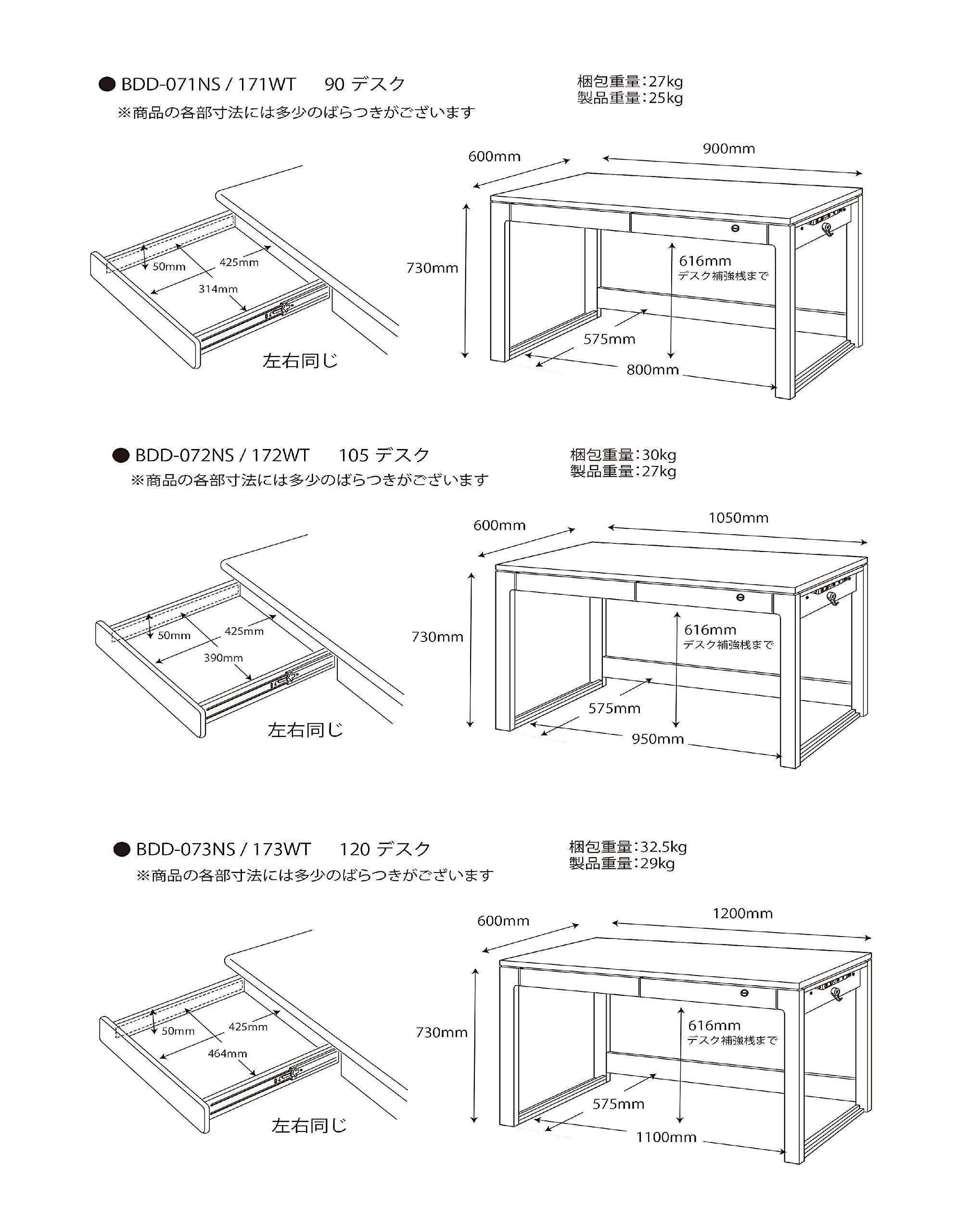 ● BDD-071NS / 171WT　90 デスク
※商品の各部寸法には多少のばらつきがございます

梱包重量：27kg
製品重量：25kg

50mm
425mm
314mm
左右同じ

600mm
900mm
730mm
616mm
デスク補強桟まで
575mm
800mm

● BDD-072NS / 172WT　105 デスク
※商品の各部寸法には多少のばらつきがございます

梱包重量：30kg
製品重量：27kg

50mm
425mm
390mm
左右同じ

600mm
1050mm
730mm
616mm
デスク補強桟まで
575mm
950mm

● BDD-073NS / 173WT　120 デスク
※商品の各部寸法には多少のばらつきがございます

梱包重量：32.5kg
製品重量：29kg

50mm
425mm
464mm
左右同じ

600mm
1200mm
730mm
616mm
デスク補強桟まで
575mm
1100mm