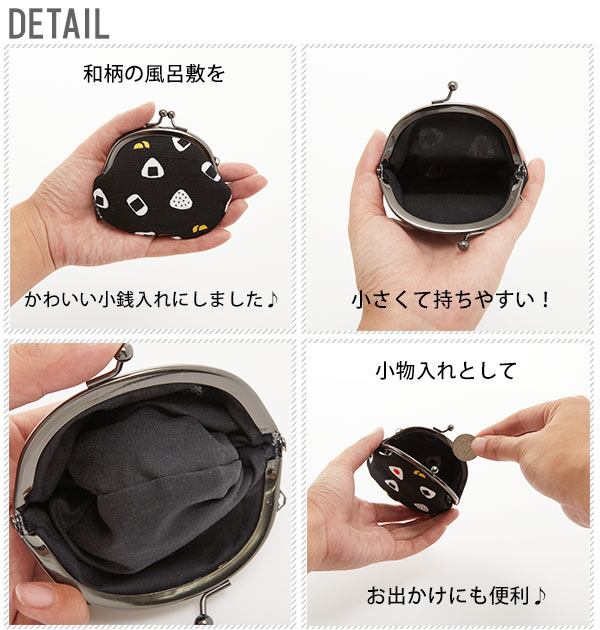 DETAIL

和柄の風呂敷を

かわいい小銭入れにしました♪

小さくて持ちやすい！

小物入れとして

お出かけにも便利♪