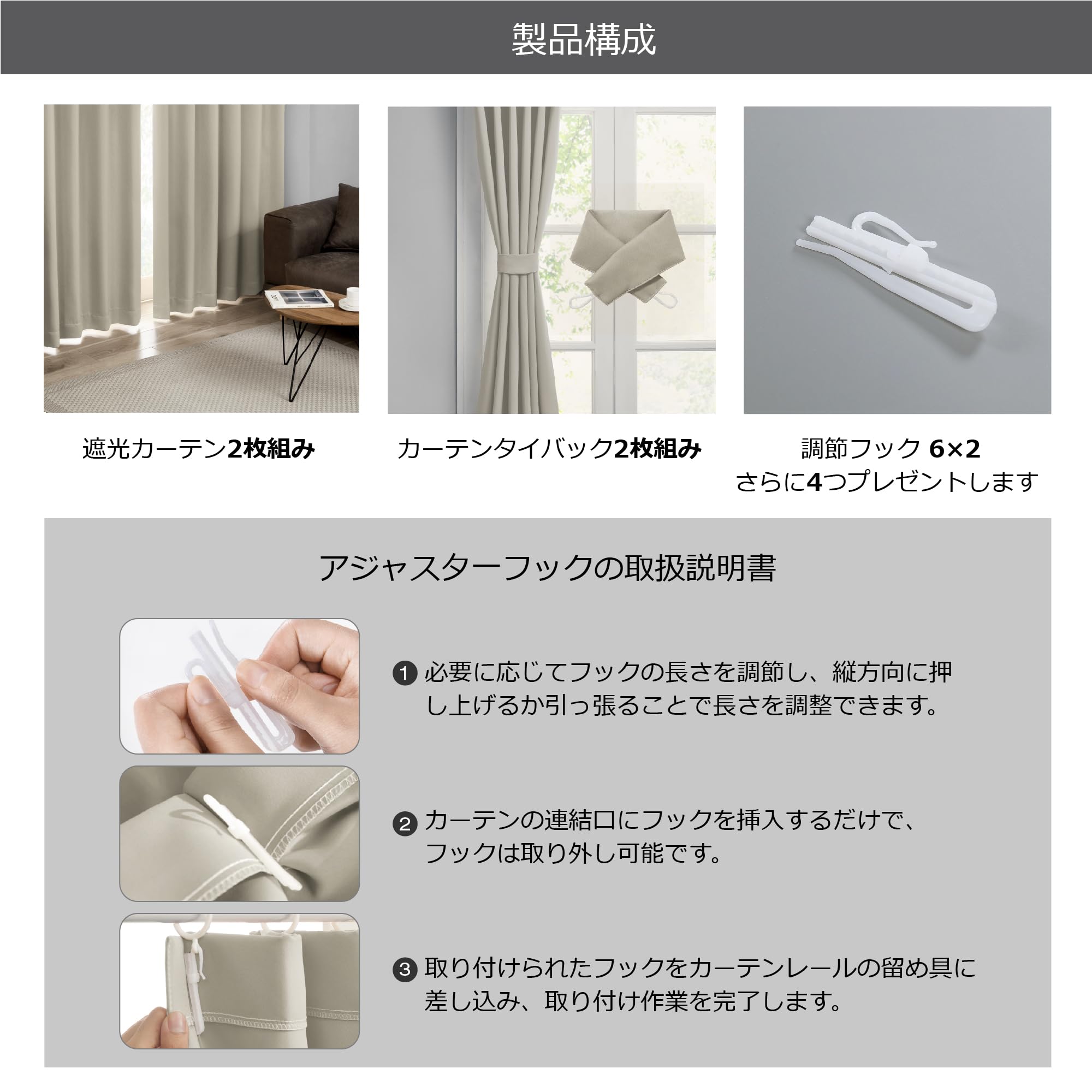 製品構成

遮光カーテン2枚組み

カーテンタイバック2枚組み

調節フック 6×2
さらに4つプレゼントします

アジャスターフックの取扱説明書

❶ 必要に応じてフックの長さを調節し、縦方向に押し上げるか引っ張ることで長さを調整できます。

❷ カーテンの連結口にフックを挿入するだけで、フックは取り外し可能です。

❸ 取り付けられたフックをカーテンレールの留め具に差し込み、取り付け作業を完了します。