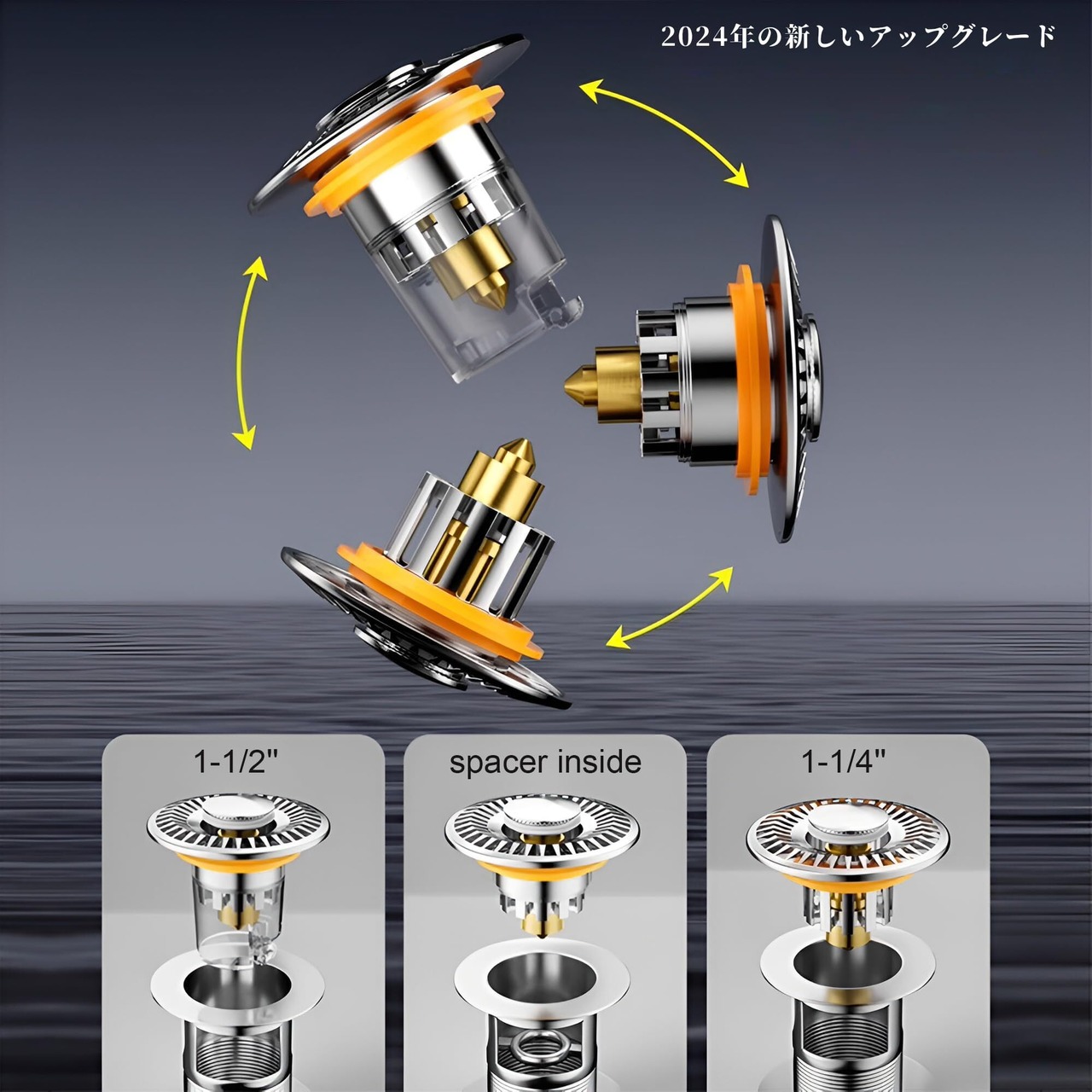 2024年の新しいアップグレード

1-1/2"

spacer inside

1-1/4"