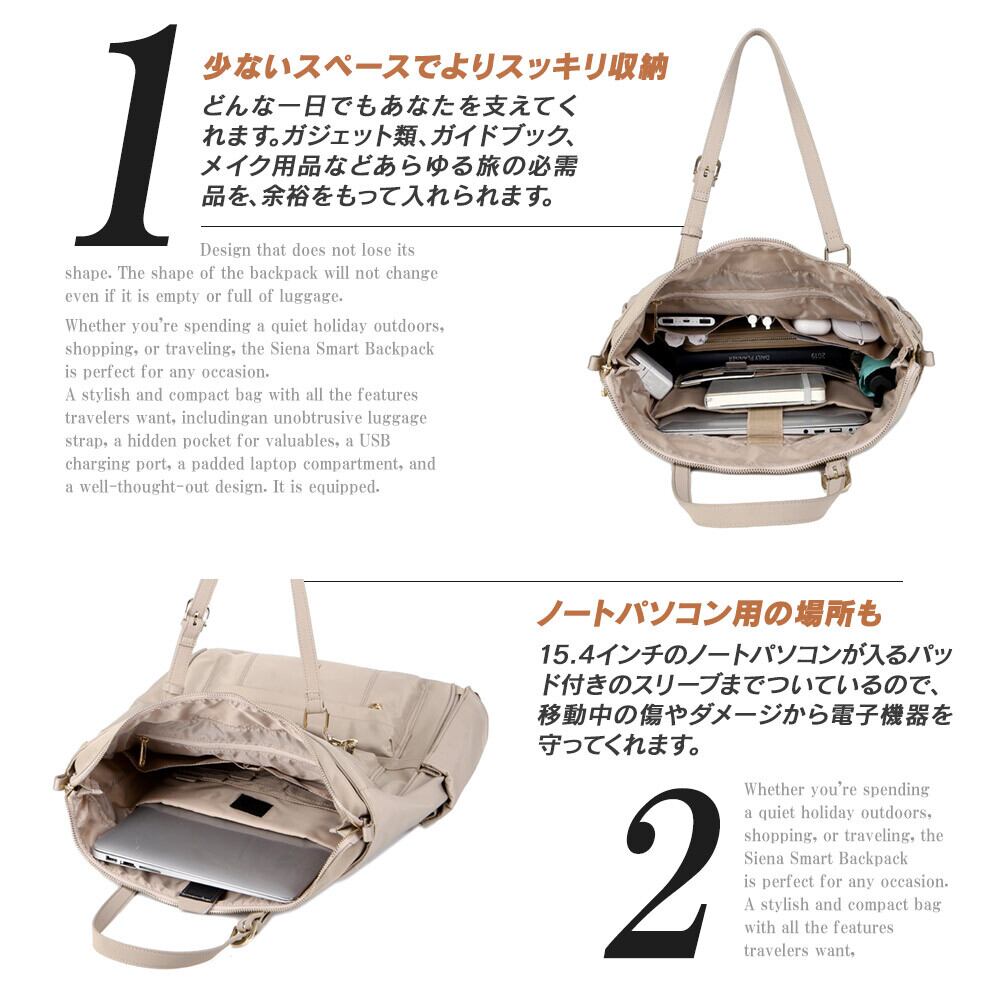 1

少ないスペースでよりスッキリ収納

どんな一日でもあなたを支えてくれます。ガジェット類、ガイドブック、メイク用品などあらゆる旅の必需品を、余裕をもって入れられます。

Design that does not lose its shape. The shape of the backpack will not change even if it is empty or full of luggage.

Whether you're spending a quiet holiday outdoors, shopping, or traveling, the Siena Smart Backpack is perfect for any occasion.
A stylish and compact bag with all the features travelers want, includingan unobtrusive luggage strap, a hidden pocket for valuables, a USB charging port, a padded laptop compartment, and a well-thought-out design. It is equipped.

ノートパソコン用の場所も

15.4インチのノートパソコンが入るパッド付きのスリーブまでついているので、移動中の傷やダメージから電子機器を守ってくれます。

2

Whether you're spending a quiet holiday outdoors, shopping, or traveling, the Siena Smart Backpack is perfect for any occasion.
A stylish and compact bag with all the features travelers want,