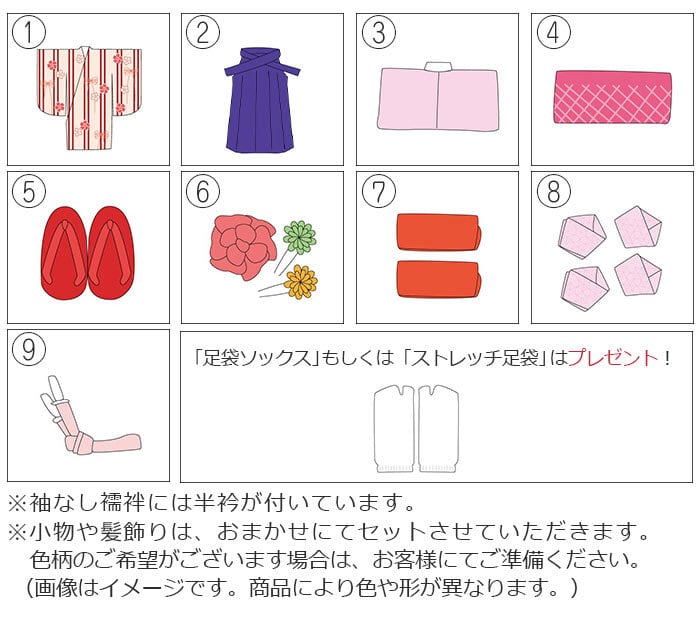 ①

②

③

④

⑤

⑥

⑦

⑧

⑨

「足袋ソックス」もしくは「ストレッチ足袋」はプレゼント！

※袖なし襦袢には半衿が付いています。
※小物や髪飾りは、おまかせにてセットさせていただきます。
色柄のご希望がございます場合は、お客様にてご準備ください。
（画像はイメージです。商品により色や形が異なります。）